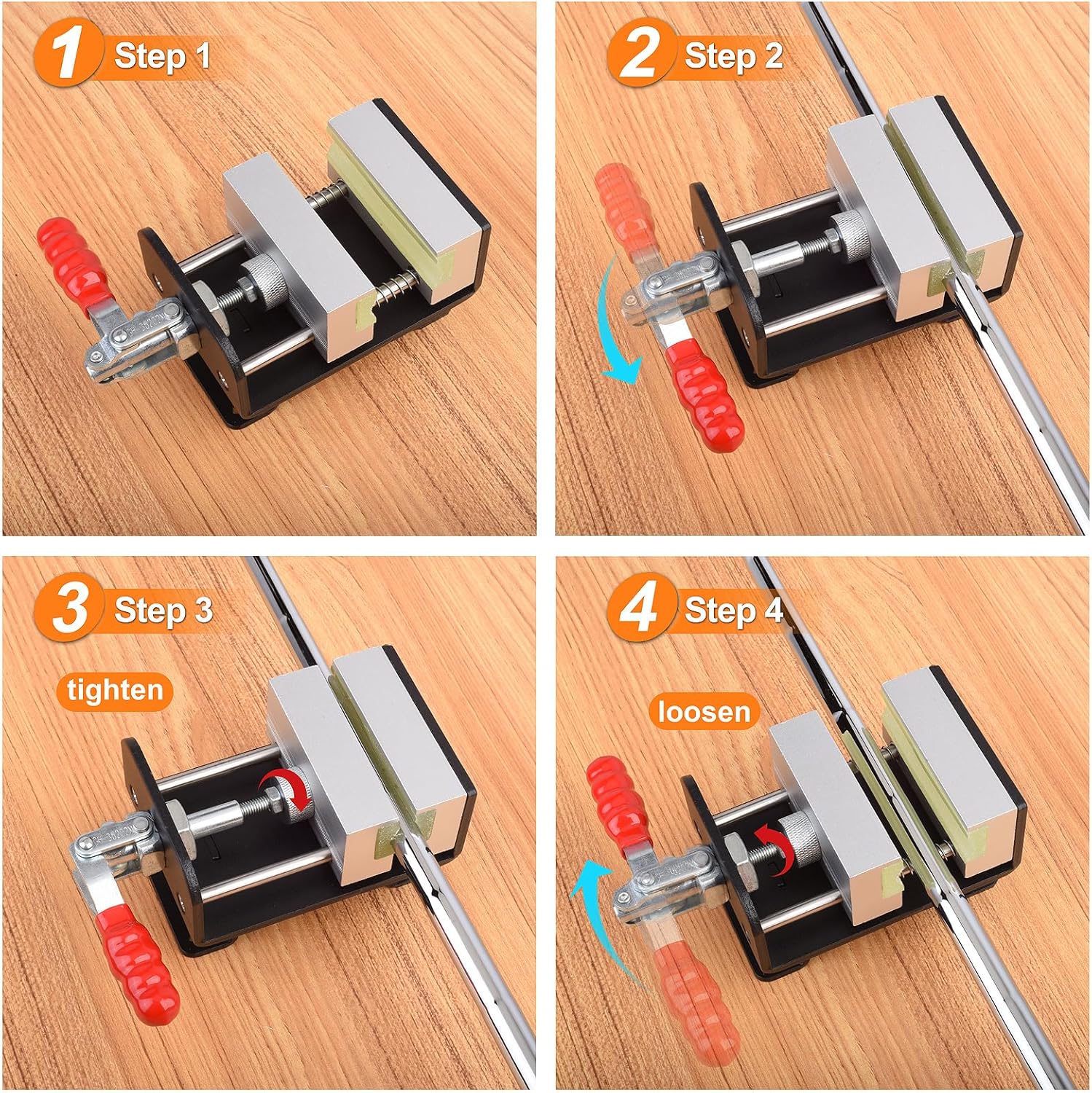 1 Step 1

2 Step 2

3 Step 3

tighten

4 Step 4

loosen