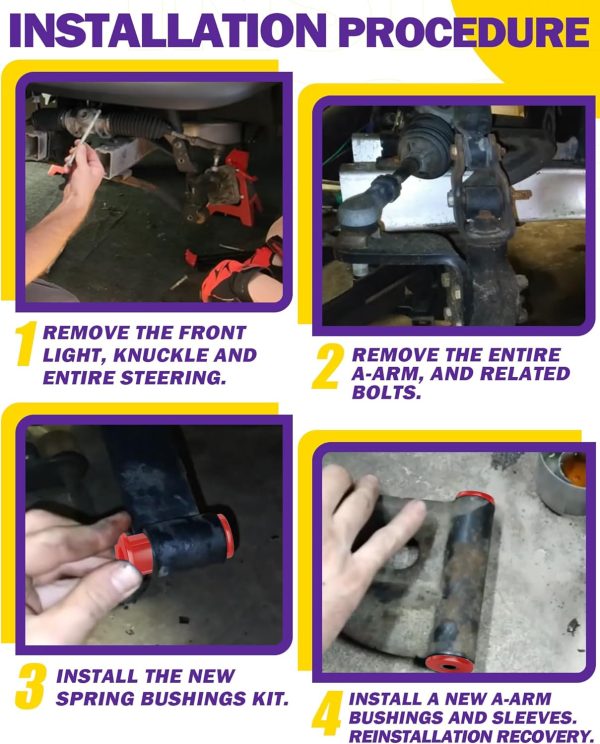 INSTALLATION PROCEDURE

1 REMOVE THE FRONT LIGHT, KNUCKLE AND ENTIRE STEERING.

2 REMOVE THE ENTIRE A-ARM, AND RELATED BOLTS.

3 INSTALL THE NEW SPRING BUSHINGS KIT.

4 INSTALL A NEW A-ARM BUSHINGS AND SLEEVES. REINSTALLATION RECOVERY.