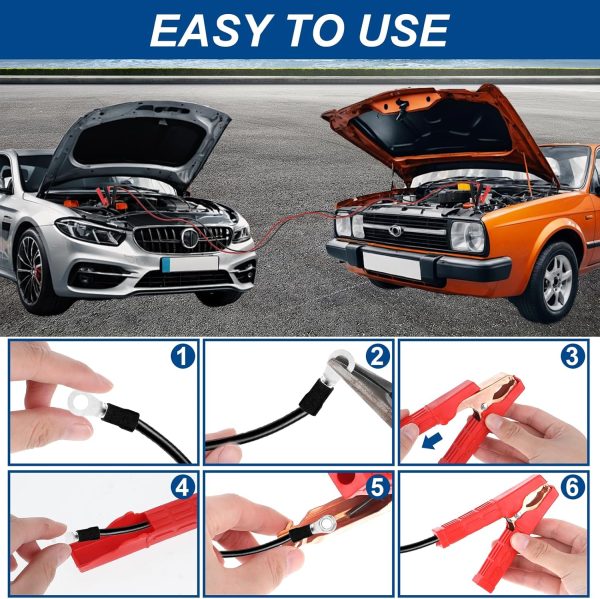 EASY TO USE

1

2

3

4

5

6