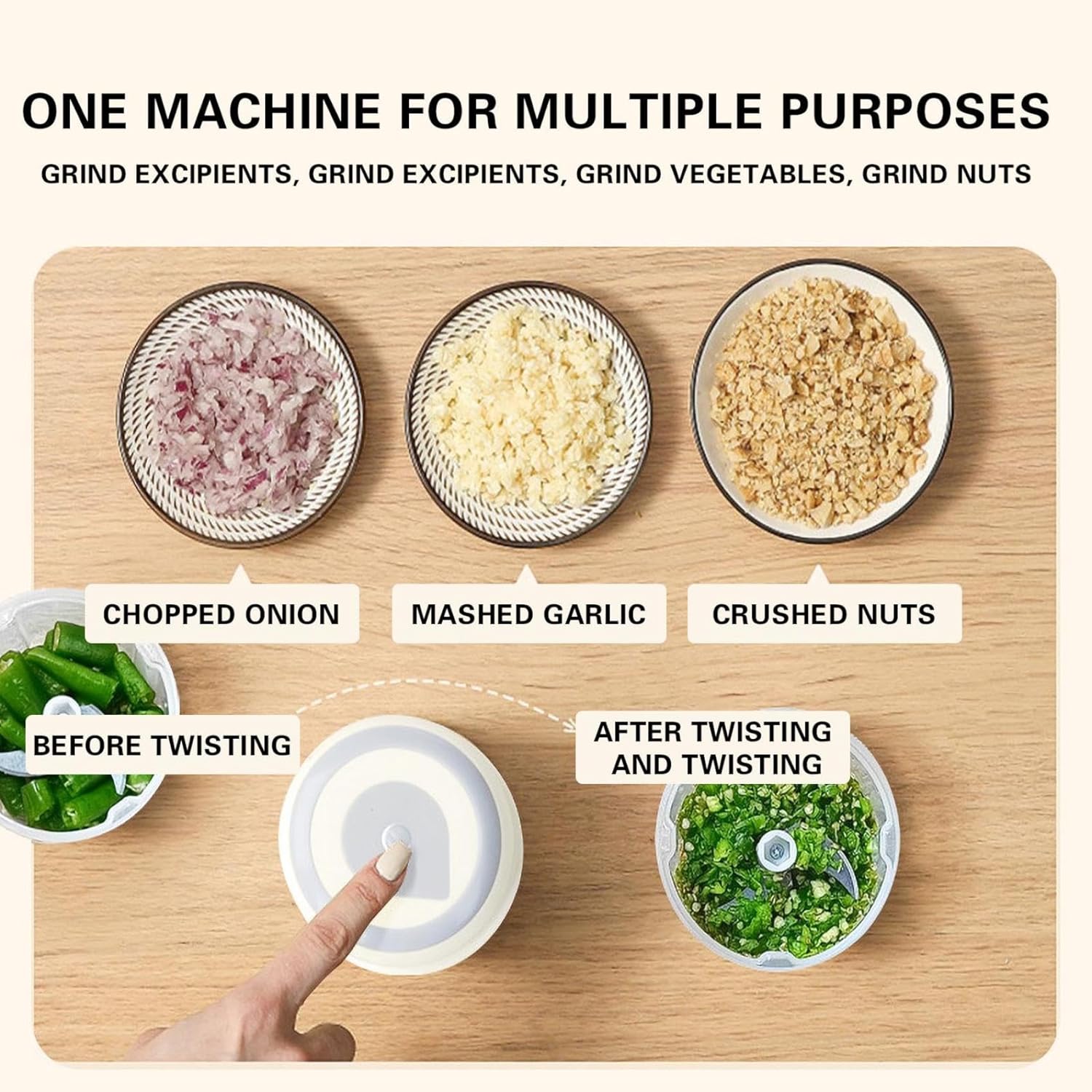 ONE MACHINE FOR MULTIPLE PURPOSES

GRIND EXCIPIENTS, GRIND EXCIPIENTS, GRIND VEGETABLES, GRIND NUTS

CHOPPED ONION

MASHED GARLIC

CRUSHED NUTS

BEFORE TWISTING

AFTER TWISTING AND TWISTING