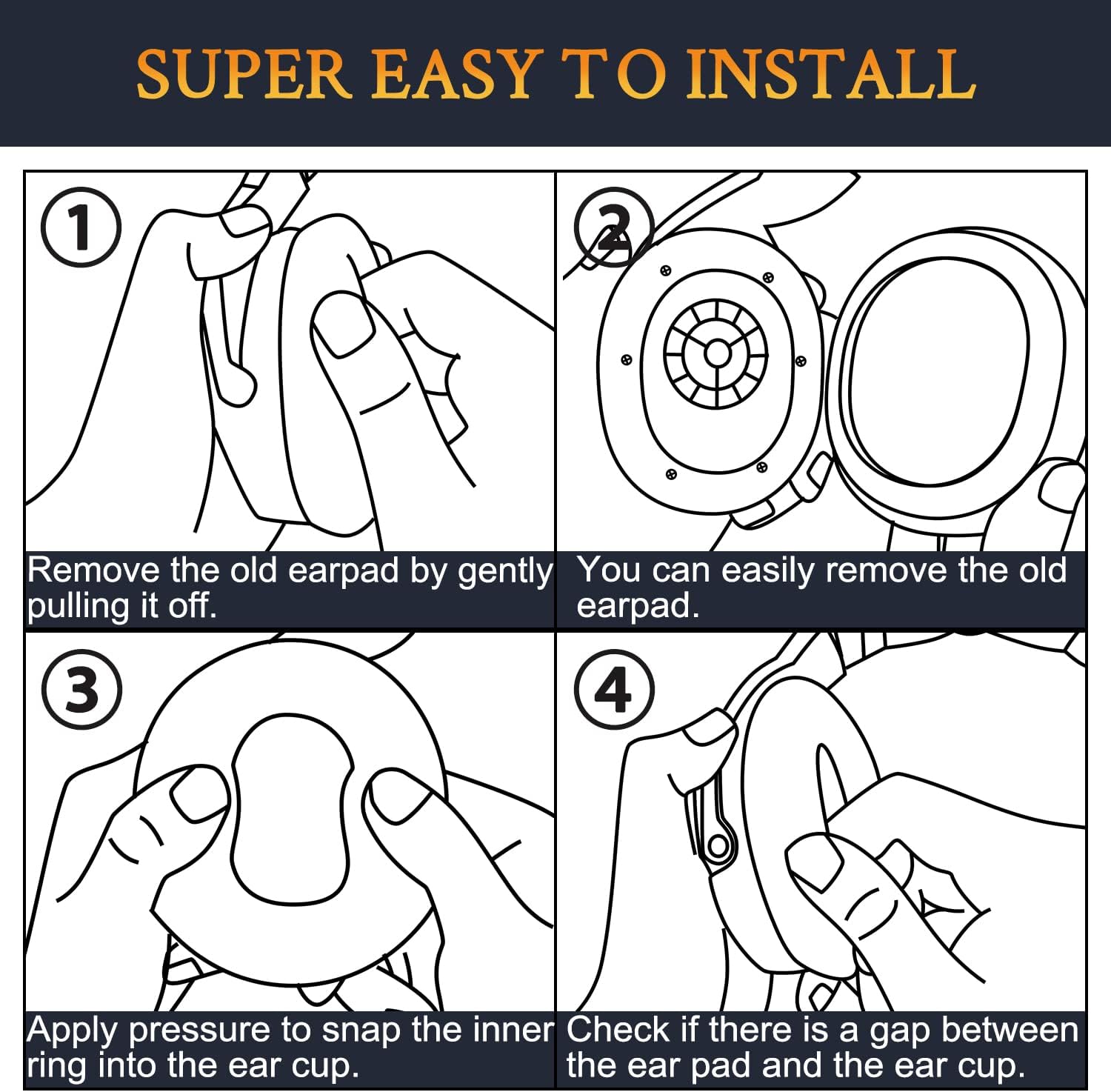 SUPER EASY TO INSTALL

1

Remove the old earpad by gently pulling it off.

2

You can easily remove the old earpad.

3

Apply pressure to snap the inner ring into the ear cup.

4

Check if there is a gap between the ear pad and the ear cup.