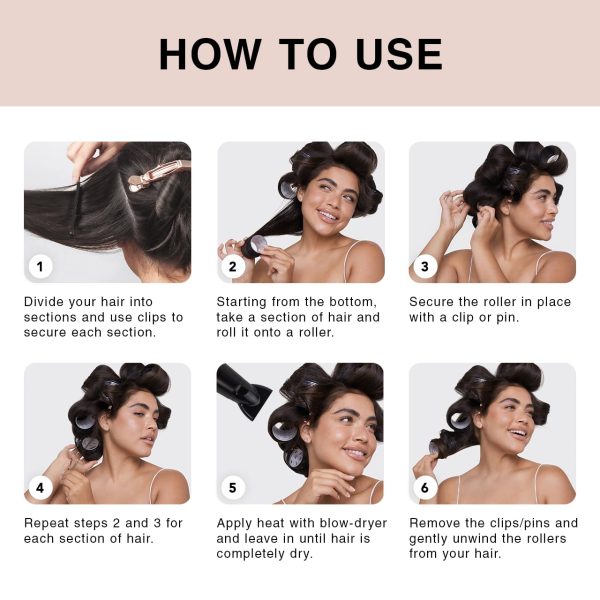 HOW TO USE

1

Divide your hair into sections and use clips to secure each section.

2

Starting from the bottom, take a section of hair and roll it onto a roller.

3

Secure the roller in place with a clip or pin.

4

Repeat steps 2 and 3 for each section of hair.

5

Apply heat with blow-dryer and leave in until hair is completely dry.

6

Remove the clips/pins and gently unwind the rollers from your hair.