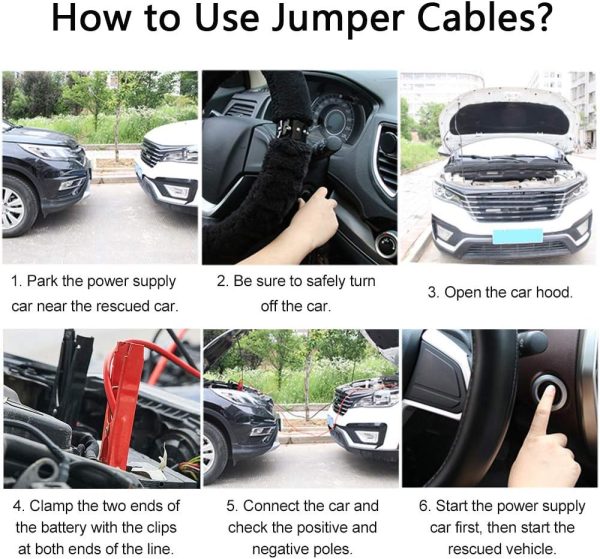 How to Use Jumper Cables?

1. Park the power supply car near the rescued car.

2. Be sure to safely turn off the car.

3. Open the car hood.

4. Clamp the two ends of the battery with the clips at both ends of the line.

5. Connect the car and check the positive and negative poles.

6. Start the power supply car first, then start the rescued vehicle.