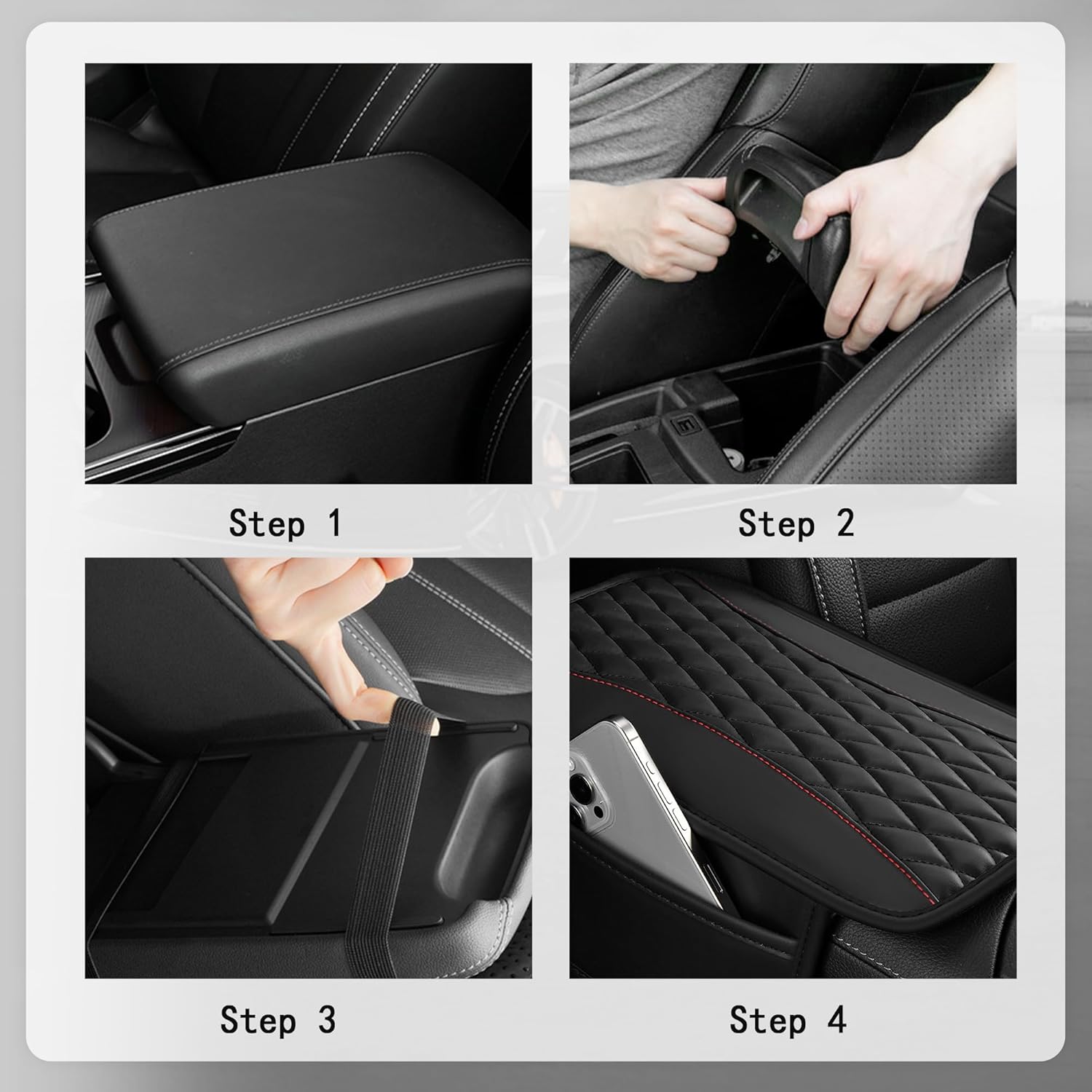 Step 1

Step 2

Step 3

Step 4