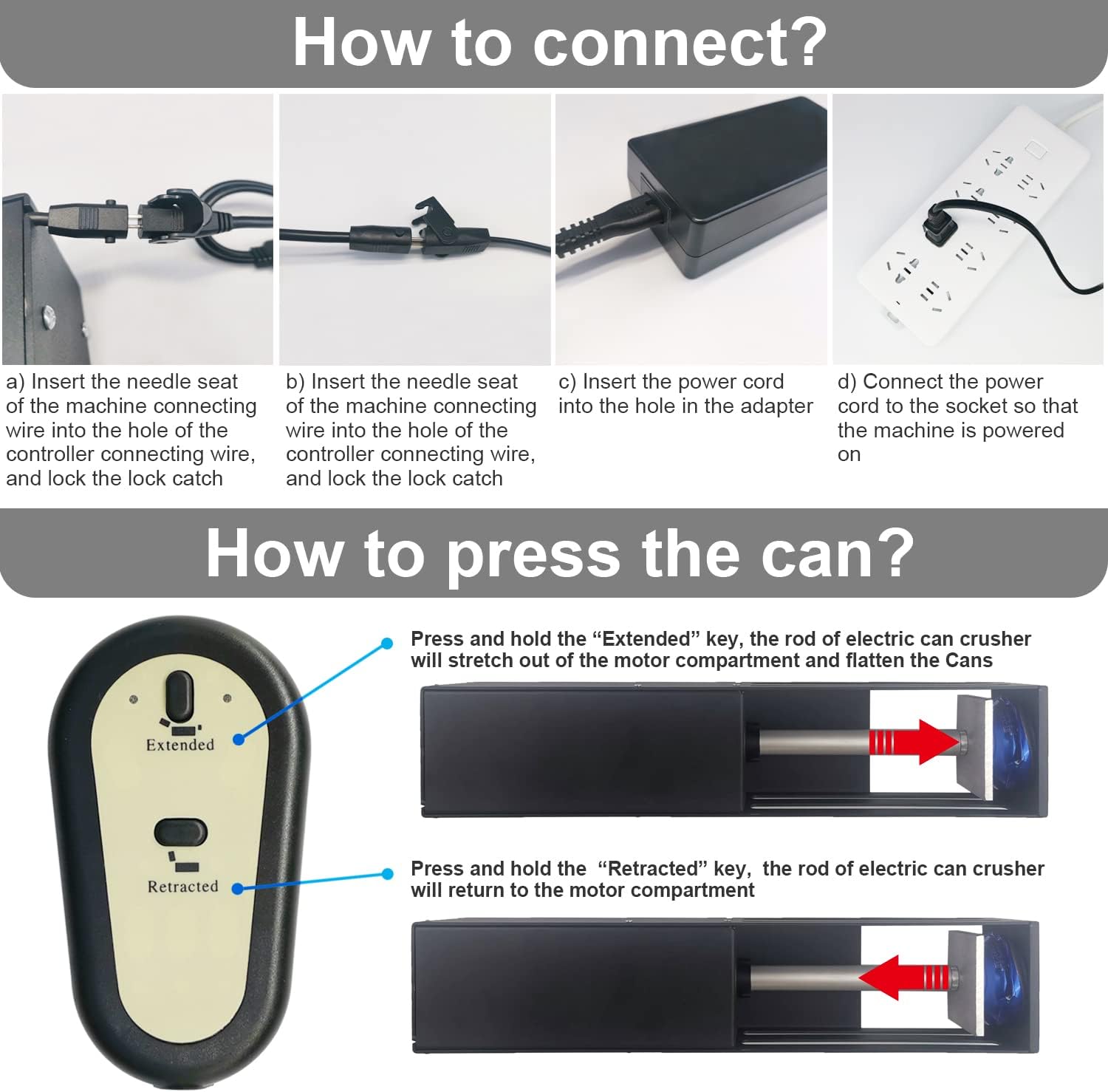 How to connect?

a) Insert the needle seat of the machine connecting wire into the hole of the controller connecting wire, and lock the lock catch

b) Insert the needle seat of the machine connecting wire into the hole of the controller connecting wire, and lock the lock catch

c) Insert the power cord into the hole in the adapter

d) Connect the power cord to the socket so that the machine is powered on

How to press the can?

Extended

Retracted

Press and hold the “Extended” key, the rod of electric can crusher will stretch out of the motor compartment and flatten the Cans

Press and hold the “Retracted” key, the rod of electric can crusher will return to the motor compartment