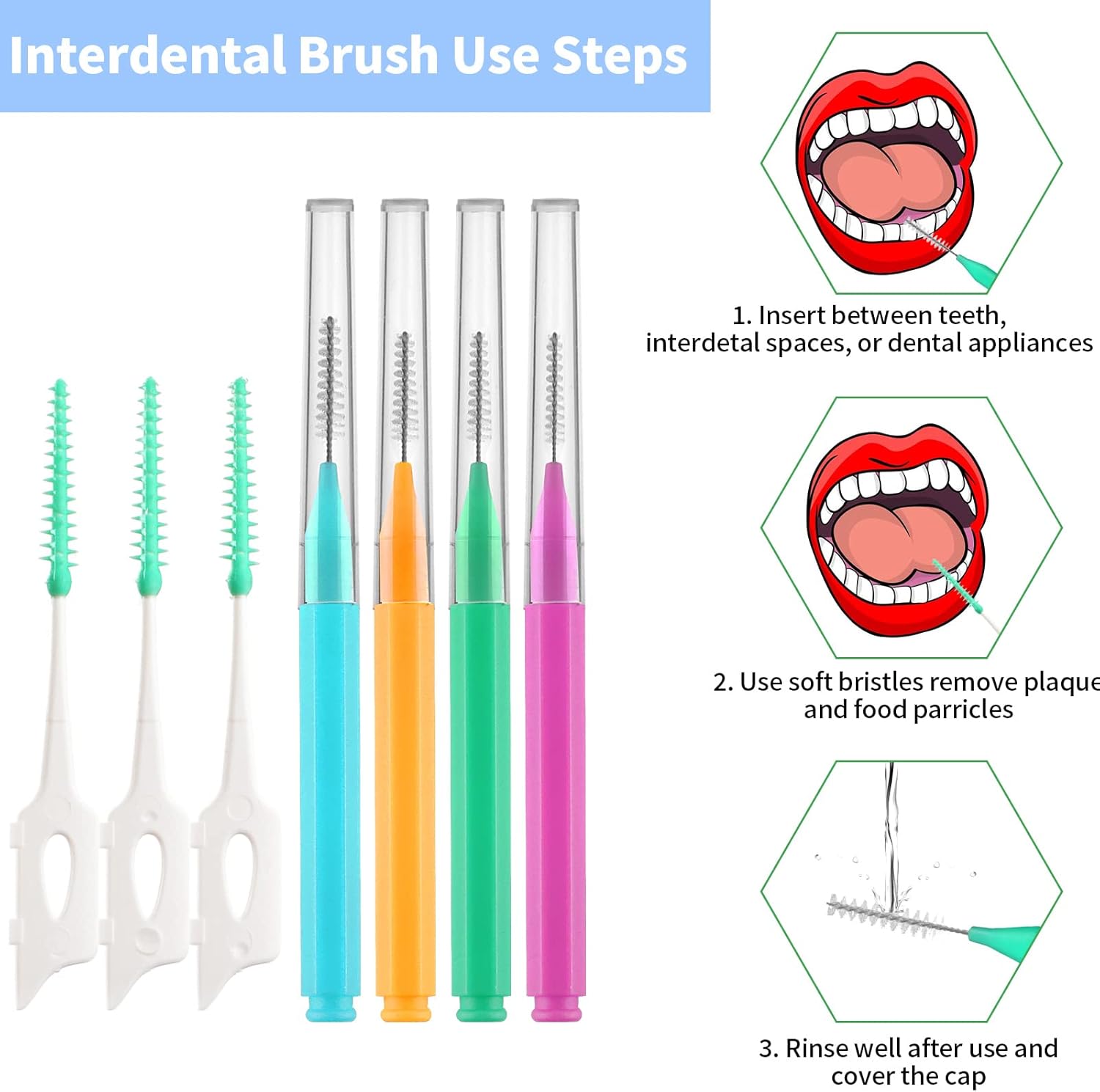 Interdental Brush Use Steps

1. Insert between teeth, interdetal spaces, or dental appliances

2. Use soft bristles remove plaque and food parricles

3. Rinse well after use and cover the cap