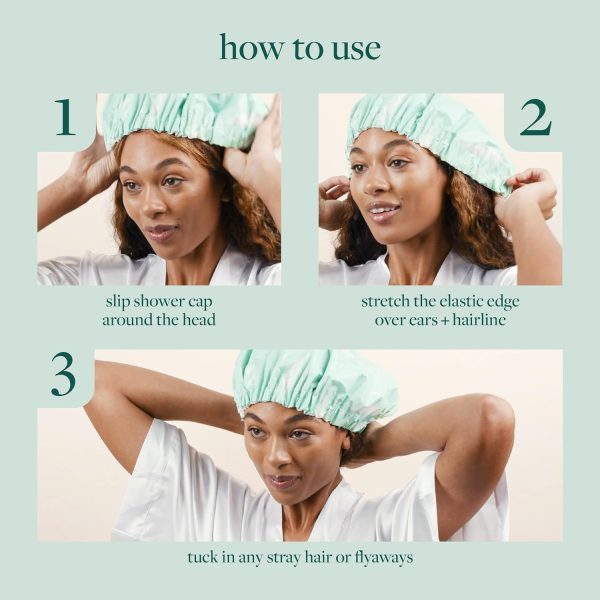 how to use

1

slip shower cap around the head

2

stretch the elastic edge over ears + hairline

3

tuck in any stray hair or flyaways