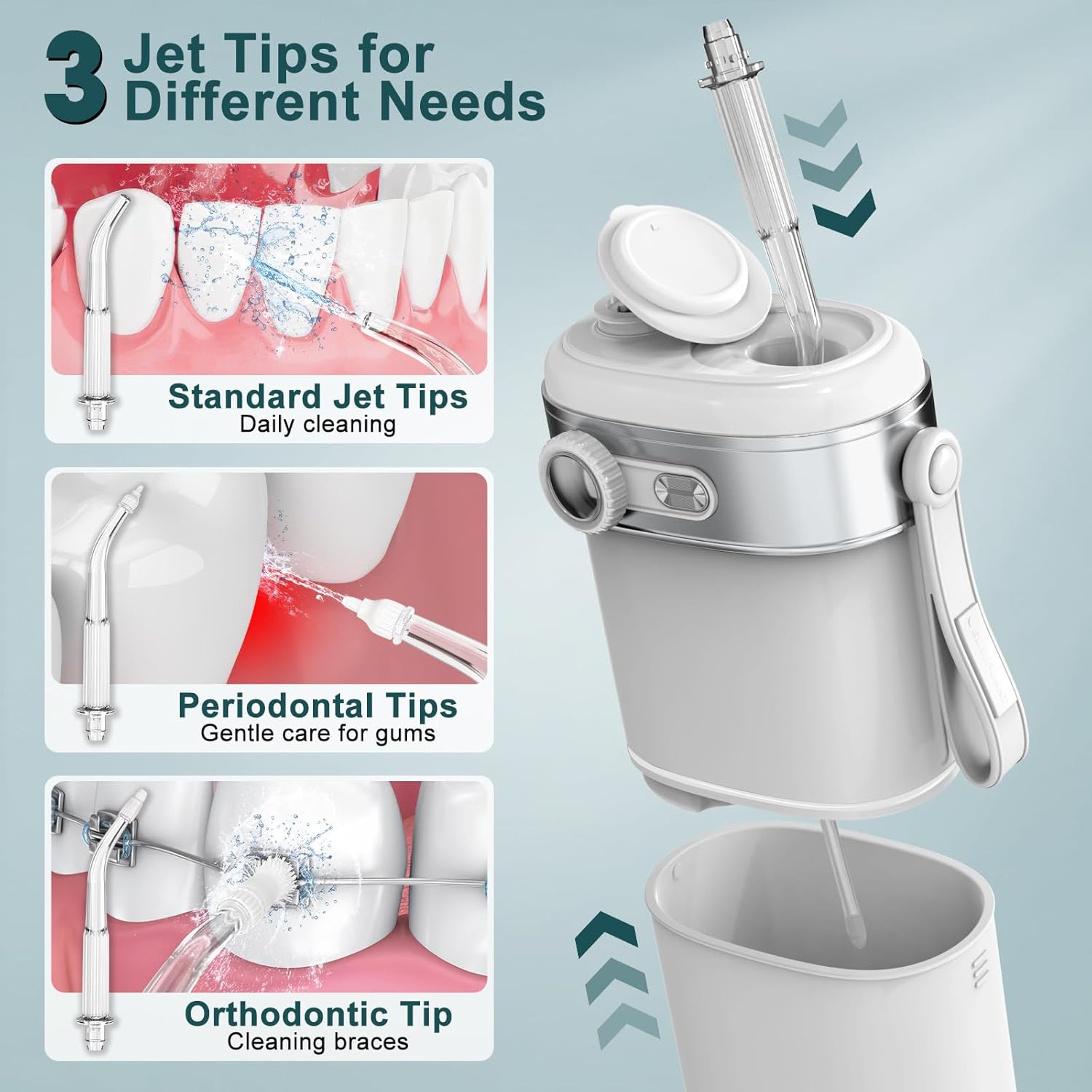 3 Jet Tips for Different Needs

Standard Jet Tips
Daily cleaning

Periodontal Tips
Gentle care for gums

Orthodontic Tip
Cleaning braces