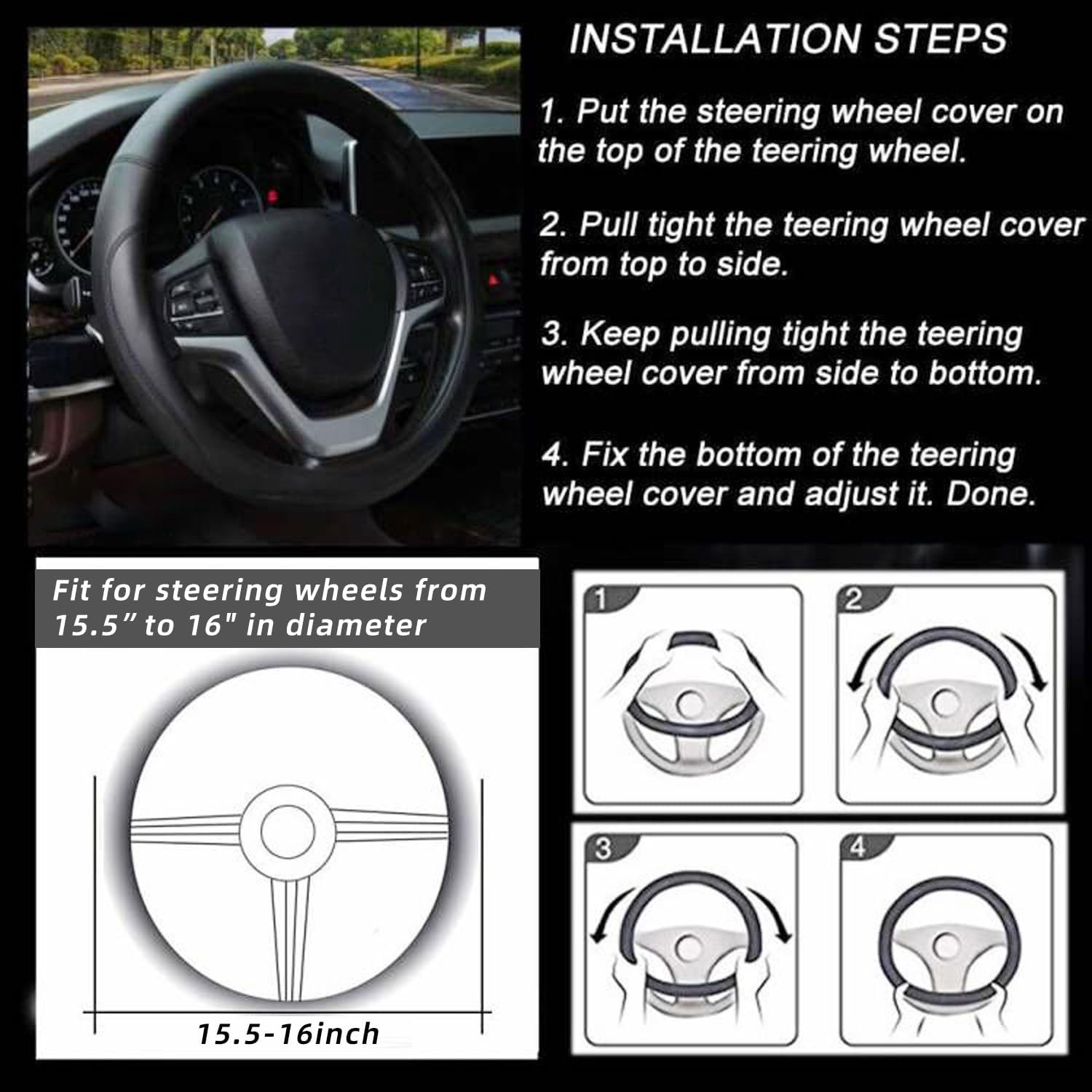 INSTALLATION STEPS

1. Put the steering wheel cover on the top of the teering wheel.

2. Pull tight the teering wheel cover from top to side.

3. Keep pulling tight the teering wheel cover from side to bottom.

4. Fix the bottom of the teering wheel cover and adjust it. Done.

Fit for steering wheels from 15.5” to 16" in diameter

15.5-16inch

1

2

3

4