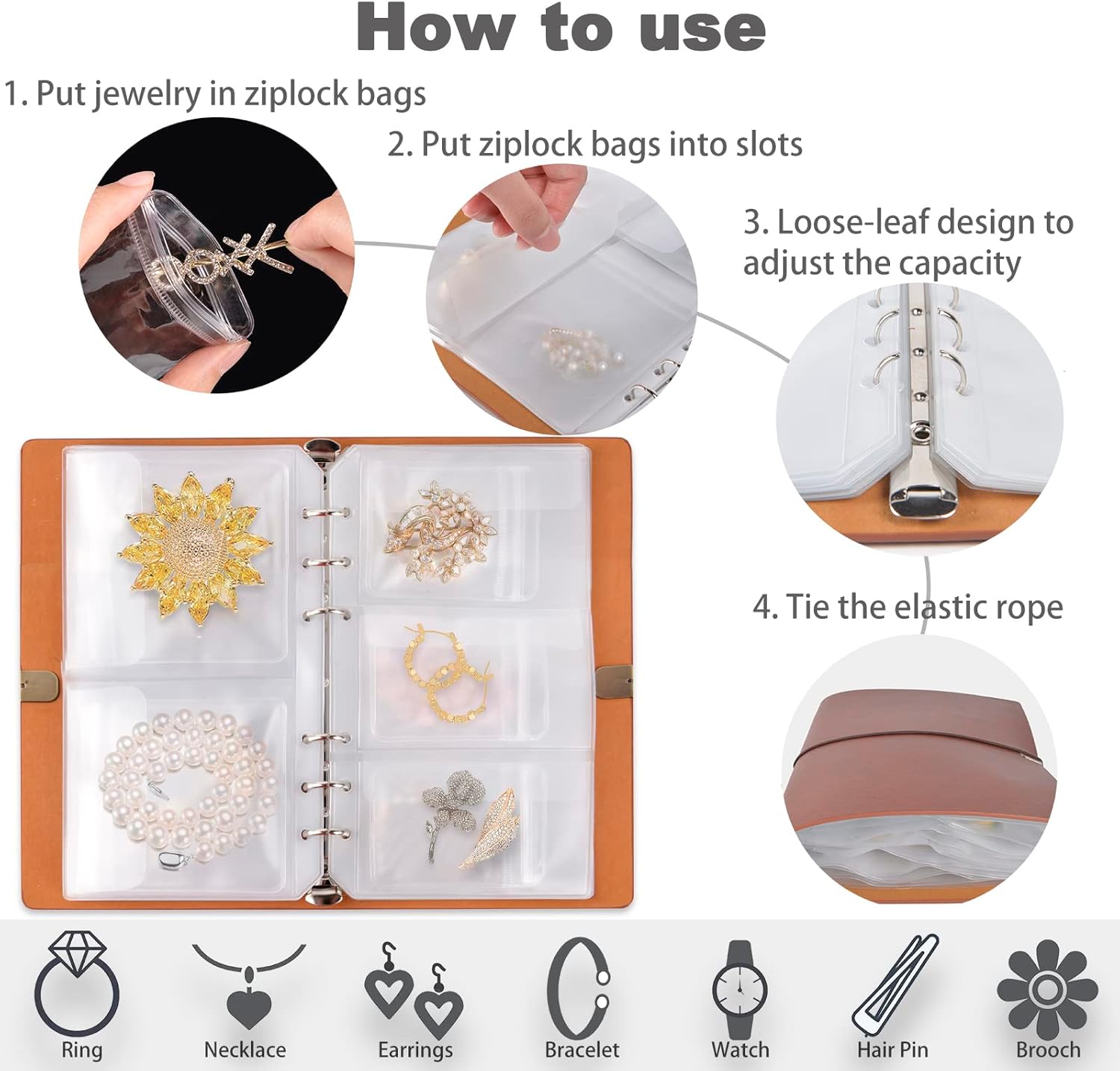 How to use

1. Put jewelry in ziplock bags

2. Put ziplock bags into slots

3. Loose-leaf design to adjust the capacity

4. Tie the elastic rope

Ring

Necklace

Earrings

Bracelet

Watch

Hair Pin

Brooch