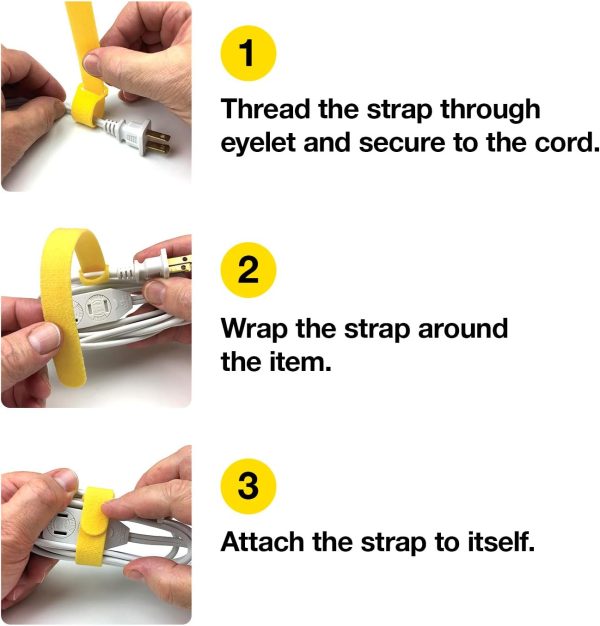 1

Thread the strap through eyelet and secure to the cord.

2

Wrap the strap around the item.

3

Attach the strap to itself.