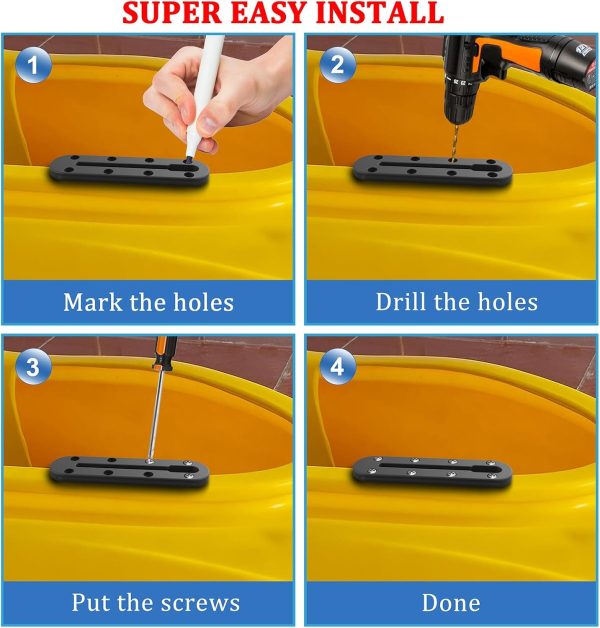 SUPER EASY INSTALL

1

Mark the holes

2

Drill the holes

3

Put the screws

4

Done