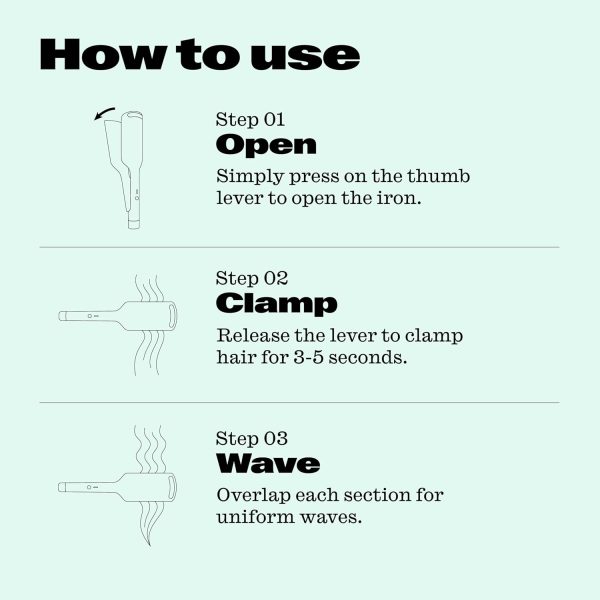 How to use

Step 01
Open
Simply press on the thumb lever to open the iron.

Step 02
Clamp
Release the lever to clamp hair for 3-5 seconds.

Step 03
Wave
Overlap each section for uniform waves.