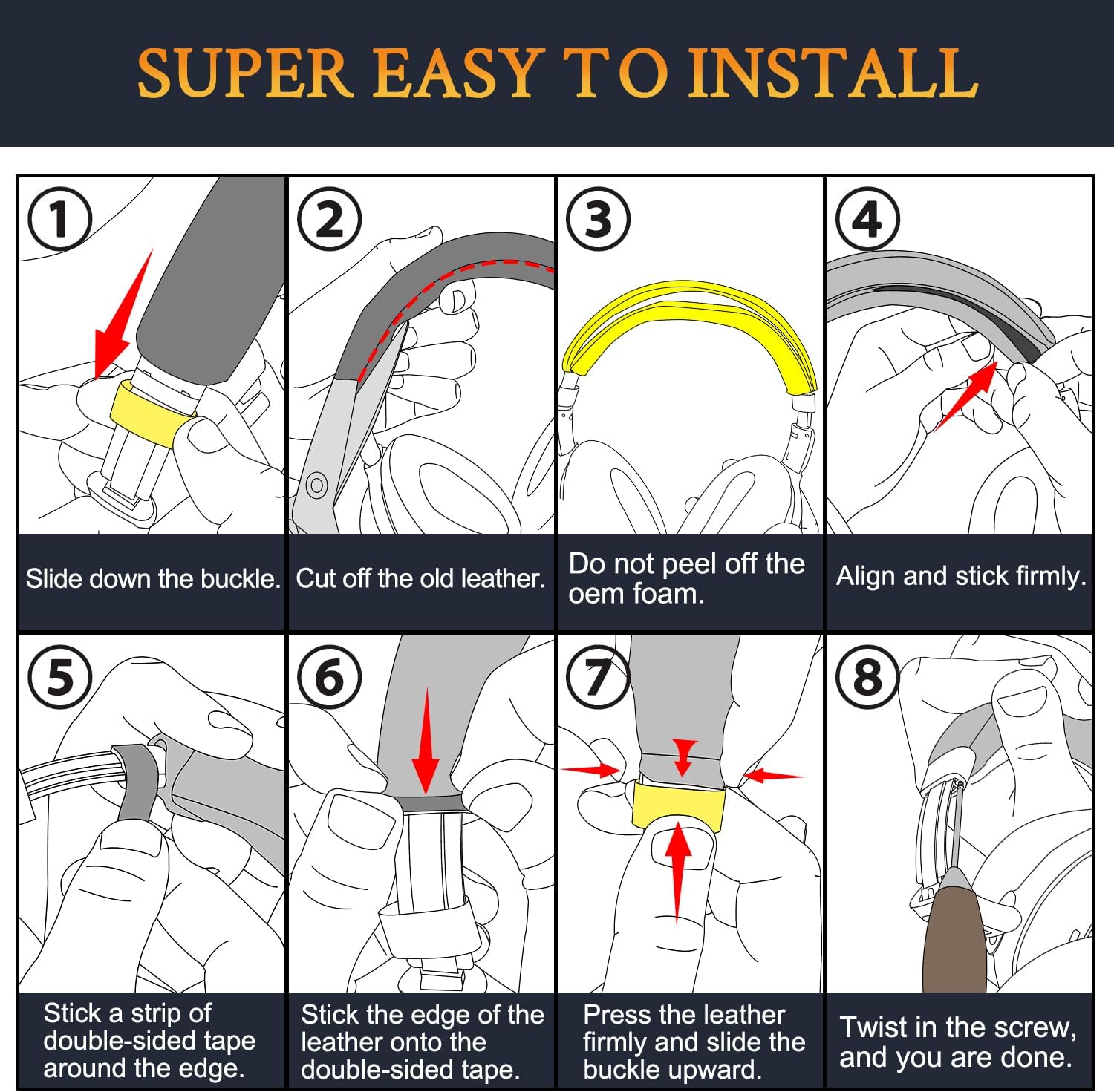 SUPER EASY TO INSTALL

①
Slide down the buckle.

②
Cut off the old leather.

③
Do not peel off the oem foam.

④
Align and stick firmly.

⑤
Stick a strip of double-sided tape around the edge.

⑥
Stick the edge of the leather onto the double-sided tape.

⑦
Press the leather firmly and slide the buckle upward.

⑧
Twist in the screw, and you are done.