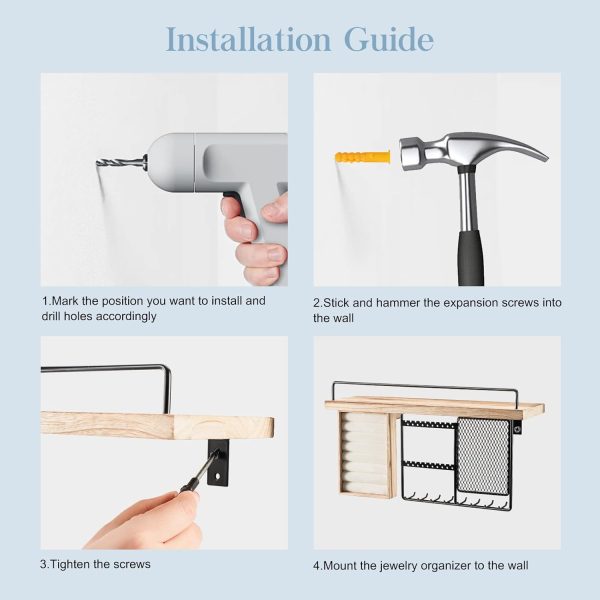 Installation Guide

1.Mark the position you want to install and drill holes accordingly

2.Stick and hammer the expansion screws into the wall

3.Tighten the screws

4.Mount the jewelry organizer to the wall