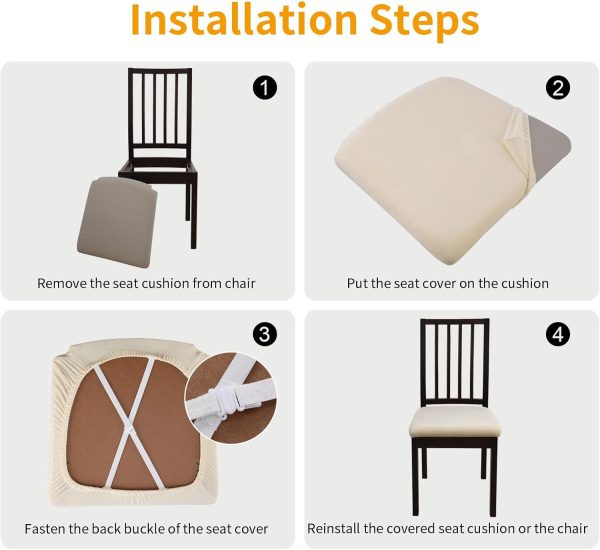 Installation Steps

1
Remove the seat cushion from chair

2
Put the seat cover on the cushion

3
Fasten the back buckle of the seat cover

4
Reinstall the covered seat cushion or the chair