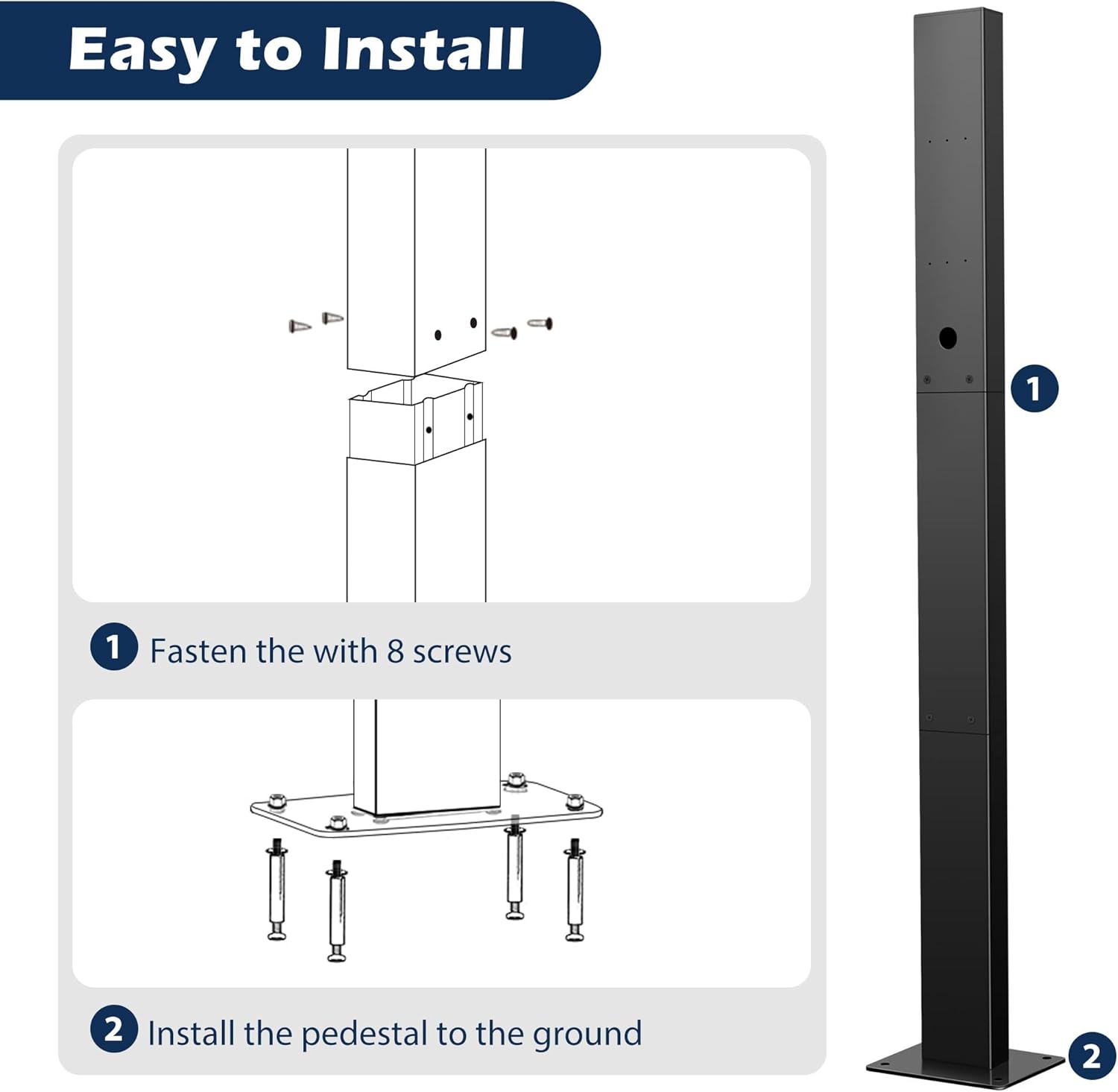 Easy to Install

1 Fasten the with 8 screws

2 Install the pedestal to the ground

1

2