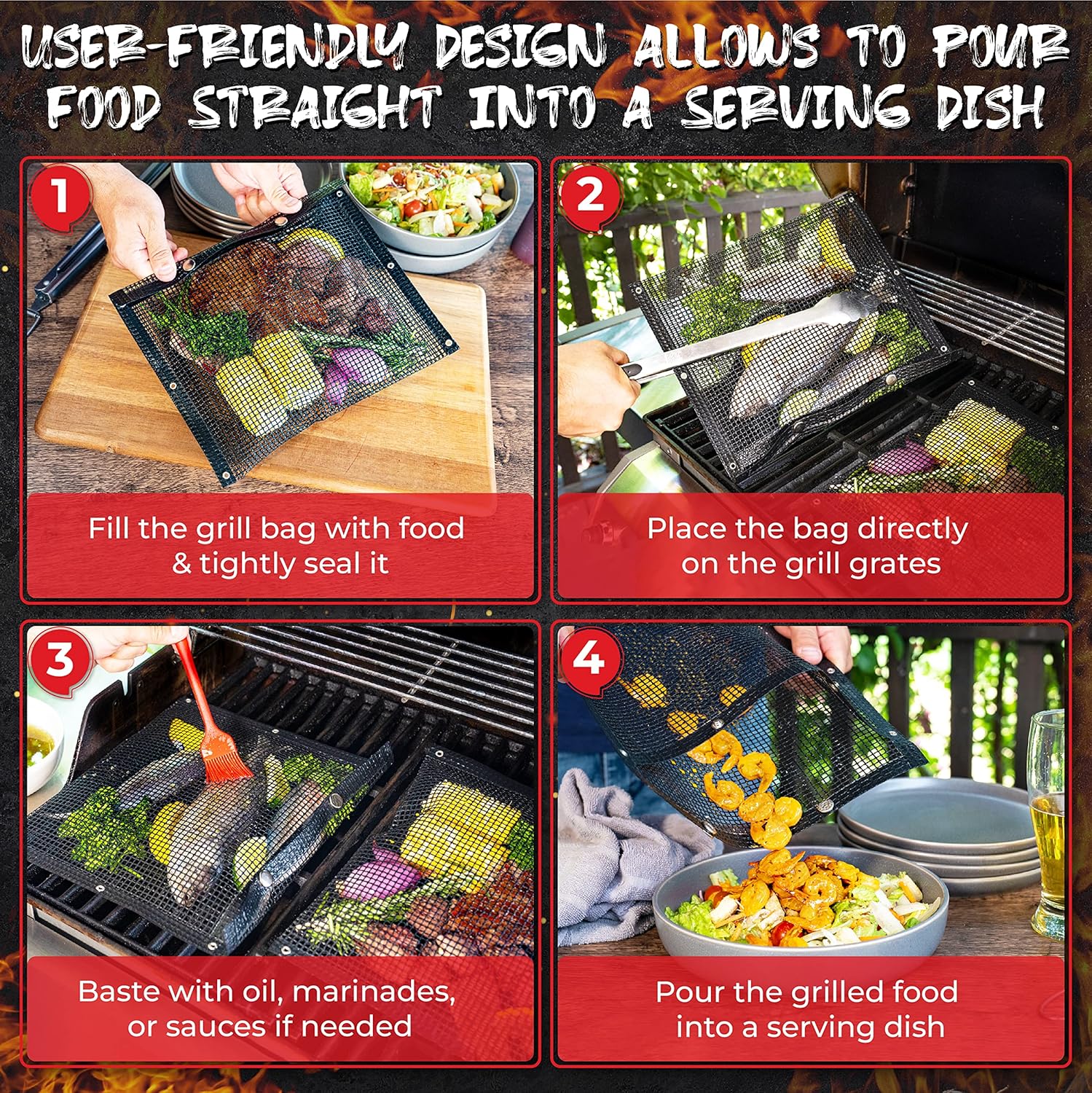 USER-FRIENDLY DESIGN ALLOWS TO POUR FOOD STRAIGHT INTO A SERVING DISH

1

Fill the grill bag with food & tightly seal it

2

Place the bag directly on the grill grates

3

Baste with oil, marinades, or sauces if needed

4

Pour the grilled food into a serving dish