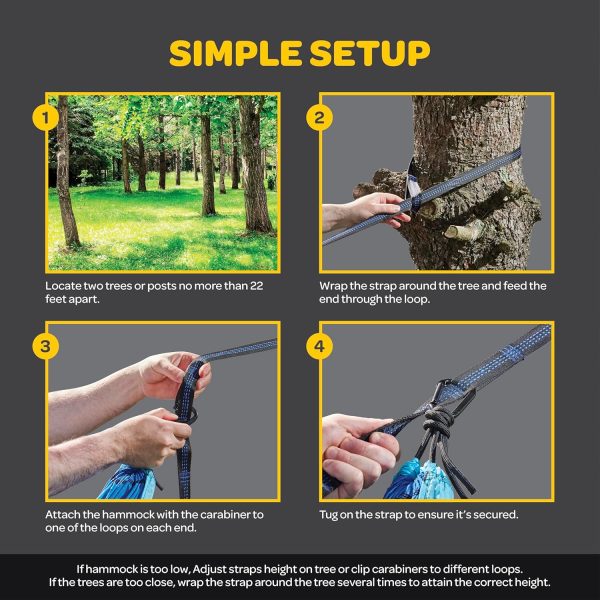 SIMPLE SETUP

1

Locate two trees or posts no more than 22 feet apart.

2

Wrap the strap around the tree and feed the end through the loop.

3

Attach the hammock with the carabiner to one of the loops on each end.

4

Tug on the strap to ensure it's secured.

If hammock is too low, Adjust straps height on tree or clip carabiners to different loops.
If the trees are too close, wrap the strap around the tree several times to attain the correct height.