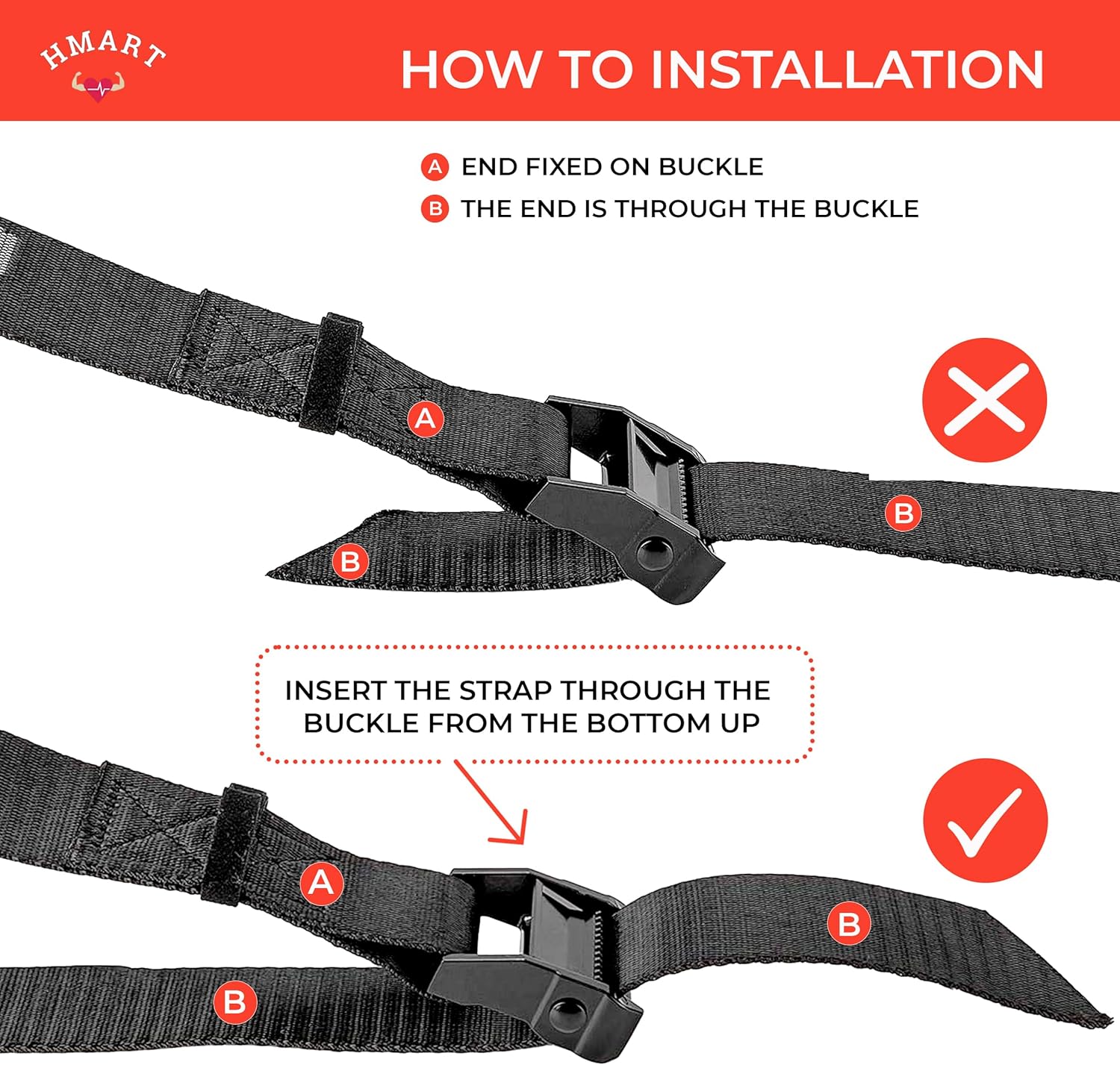 HMART

HOW TO INSTALLATION

A END FIXED ON BUCKLE

B THE END IS THROUGH THE BUCKLE

A

B

B

INSERT THE STRAP THROUGH THE BUCKLE FROM THE BOTTOM UP

A

B

B