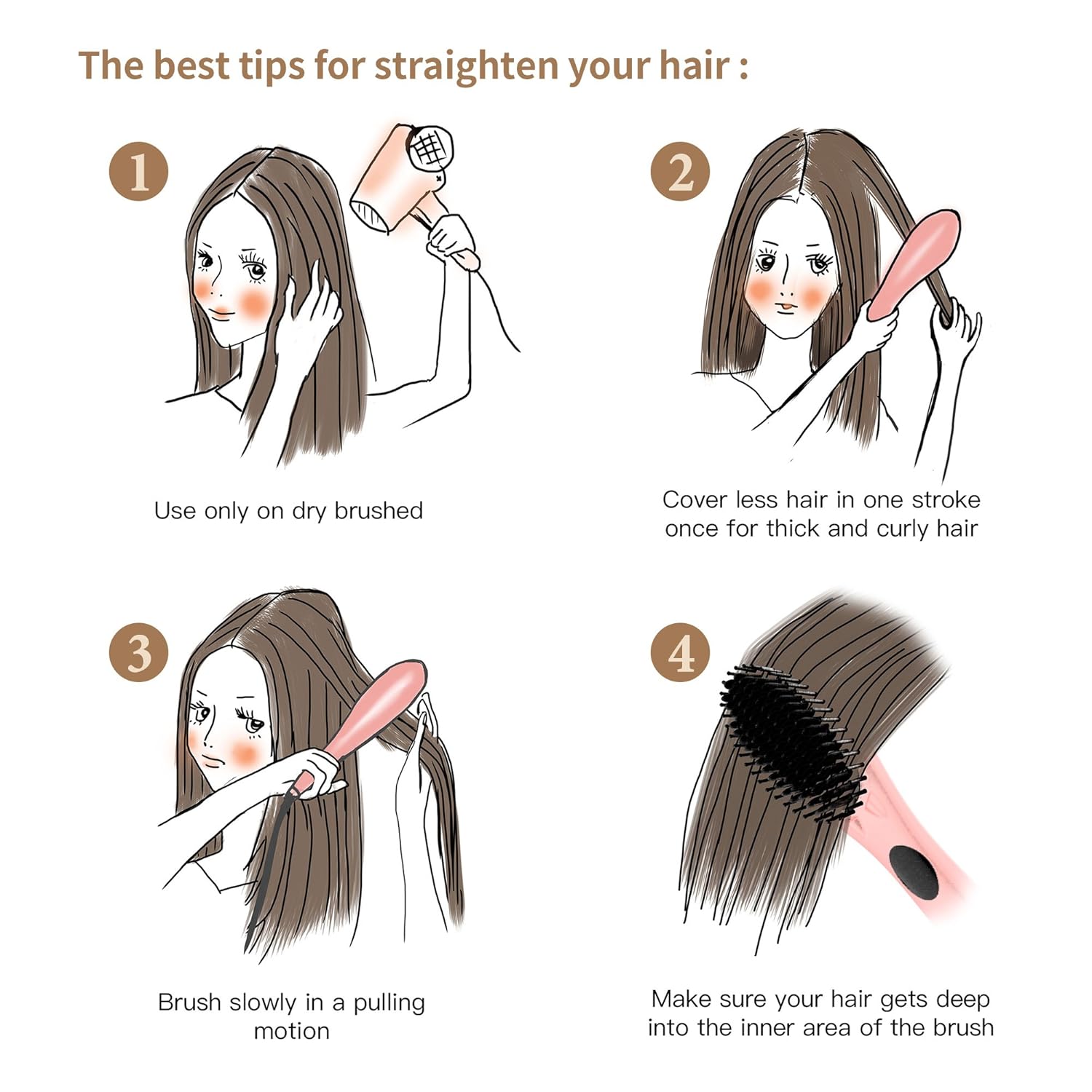 The best tips for straighten your hair :

1

Use only on dry brushed

2

Cover less hair in one stroke once for thick and curly hair

3

Brush slowly in a pulling motion

4

Make sure your hair gets deep into the inner area of the brush