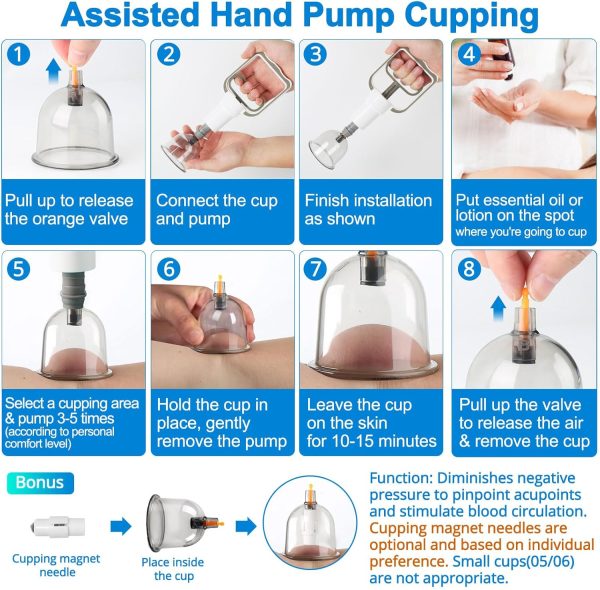 Assisted Hand Pump Cupping

1
Pull up to release the orange valve

2
Connect the cup and pump

3
Finish installation as shown

4
Put essential oil or lotion on the spot where you're going to cup

5
Select a cupping area & pump 3-5 times (according to personal comfort level)

6
Hold the cup in place, gently remove the pump

7
Leave the cup on the skin for 10-15 minutes

8
Pull up the valve to release the air & remove the cup

Bonus

Cupping magnet needle

Place inside the cup

Function: Diminishes negative pressure to pinpoint acupoints and stimulate blood circulation. Cupping magnet needles are optional and based on individual preference. Small cups(05/06) are not appropriate.