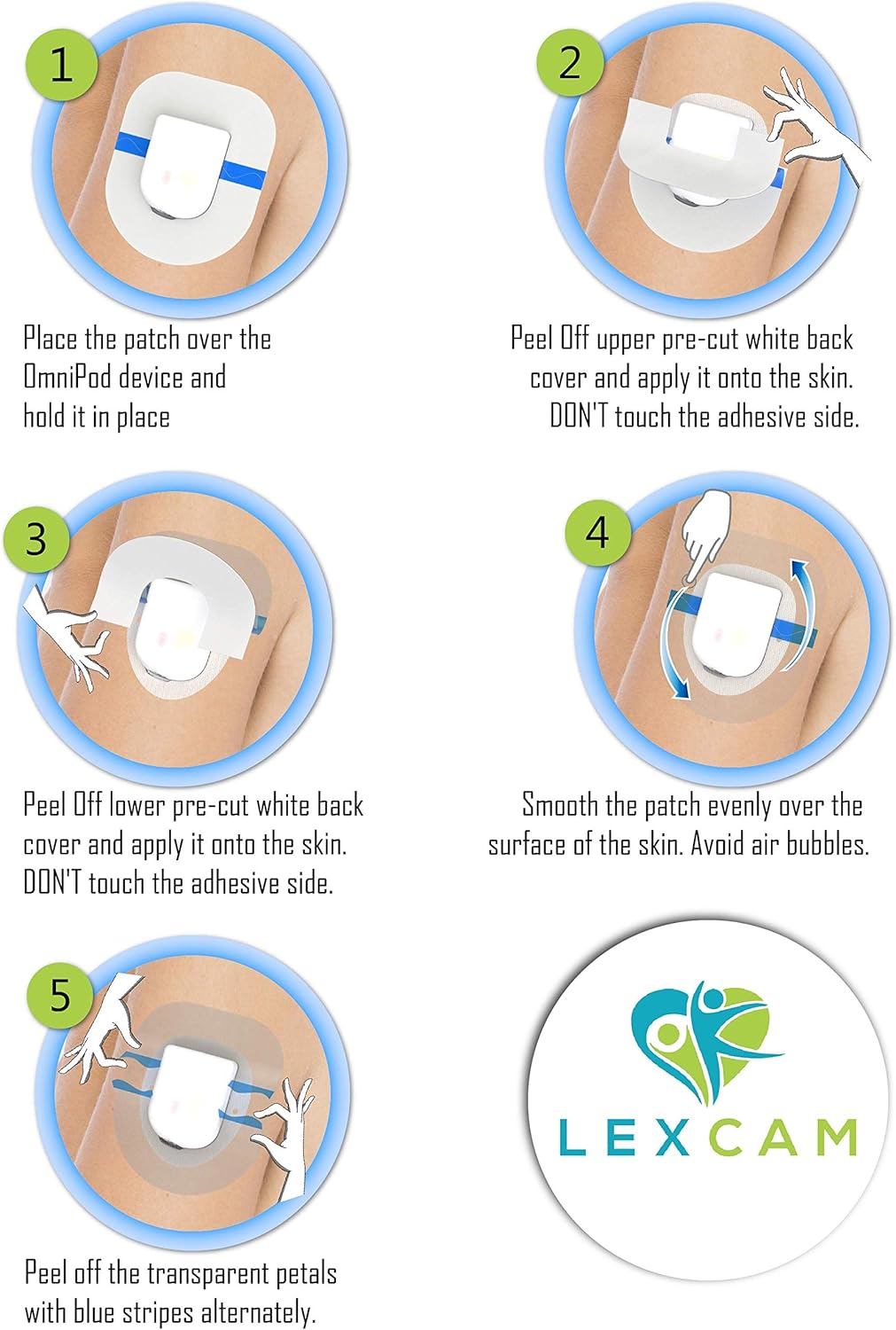 1

Place the patch over the OmniPod device and hold it in place

2

Peel Off upper pre-cut white back cover and apply it onto the skin. DON'T touch the adhesive side.

3

Peel Off lower pre-cut white back cover and apply it onto the skin. DON'T touch the adhesive side.

4

Smooth the patch evenly over the surface of the skin. Avoid air bubbles.

5

Peel off the transparent petals with blue stripes alternately.

LEXCAM