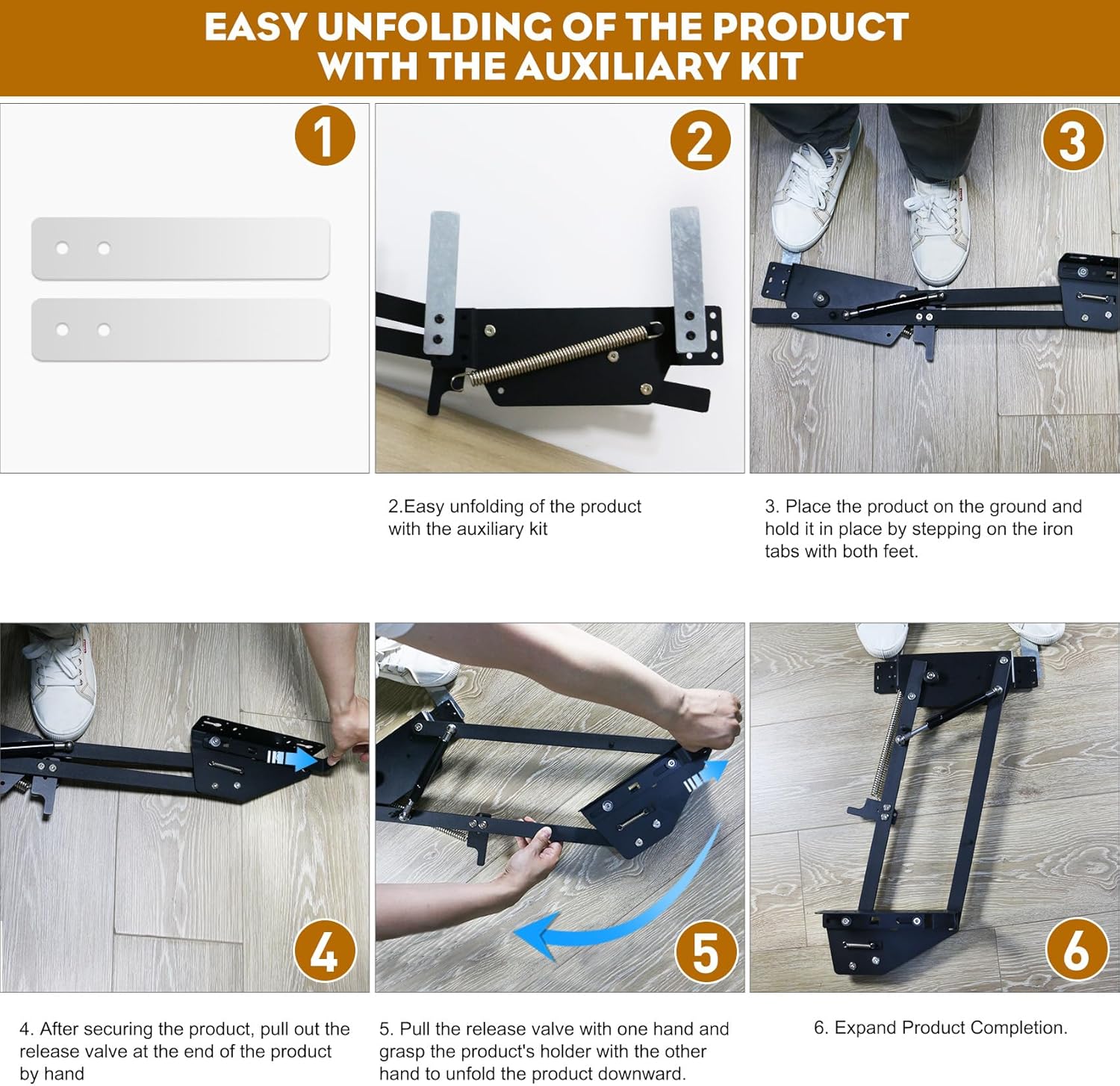 EASY UNFOLDING OF THE PRODUCT WITH THE AUXILIARY KIT

1

2

3

2.Easy unfolding of the product with the auxiliary kit

3. Place the product on the ground and hold it in place by stepping on the iron tabs with both feet.

4

5

6

4. After securing the product, pull out the release valve at the end of the product by hand

5. Pull the release valve with one hand and grasp the product's holder with the other hand to unfold the product downward.

6. Expand Product Completion.