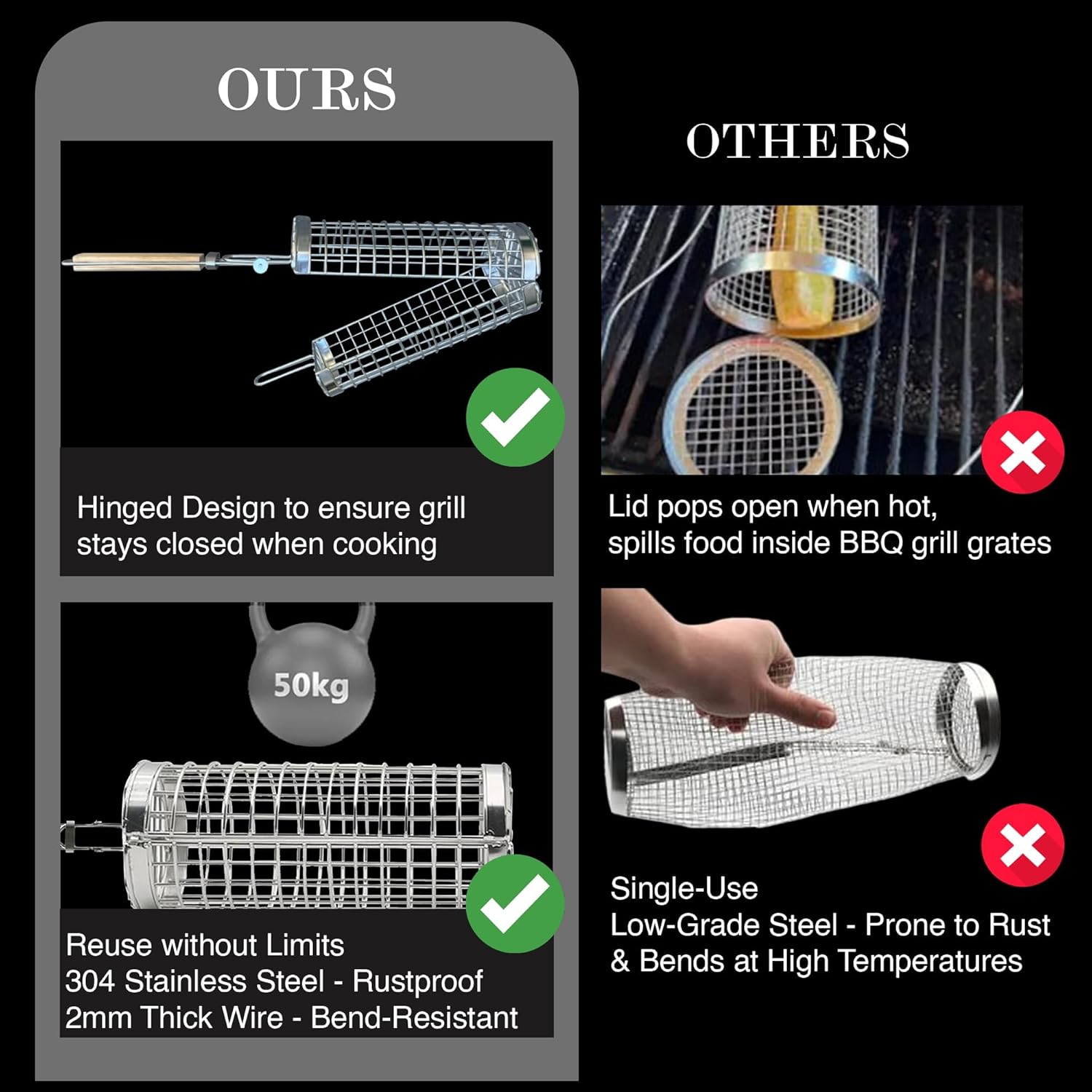 OURS

Hinged Design to ensure grill stays closed when cooking

50kg

Reuse without Limits
304 Stainless Steel - Rustproof
2mm Thick Wire - Bend-Resistant

OTHERS

Lid pops open when hot, spills food inside BBQ grill grates

Single-Use
Low-Grade Steel - Prone to Rust & Bends at High Temperatures