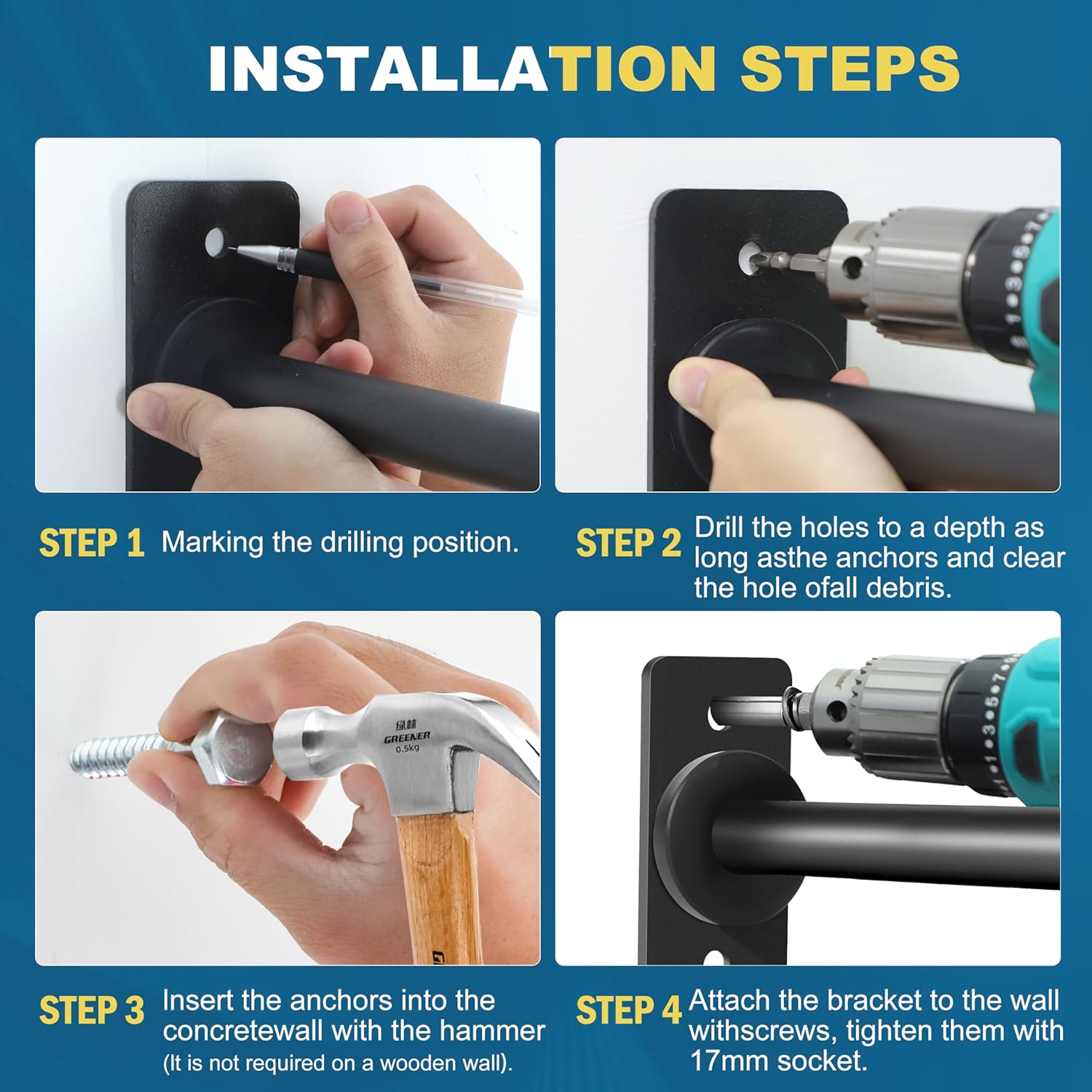 INSTALLATION STEPS

STEP 1 Marking the drilling position.

STEP 2 Drill the holes to a depth as long asthe anchors and clear the hole ofall debris.

绿林
GREENER
0.5kg

STEP 3 Insert the anchors into the concretewall with the hammer (It is not required on a wooden wall).

STEP 4 Attach the bracket to the wall withscrews, tighten them with 17mm socket.