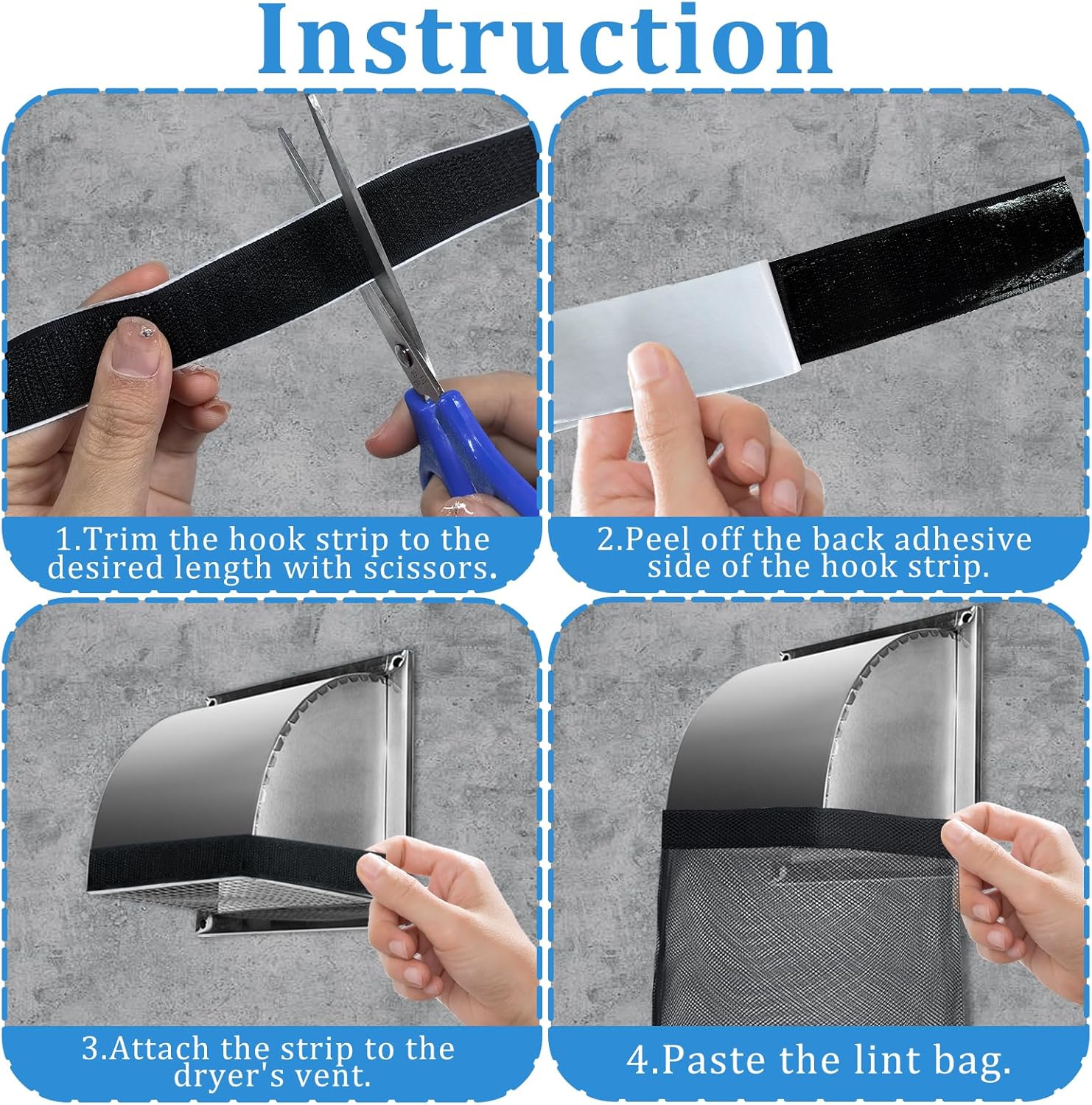 Instruction

1.Trim the hook strip to the desired length with scissors.

2.Peel off the back adhesive side of the hook strip.

3.Attach the strip to the dryer's vent.

4.Paste the lint bag.