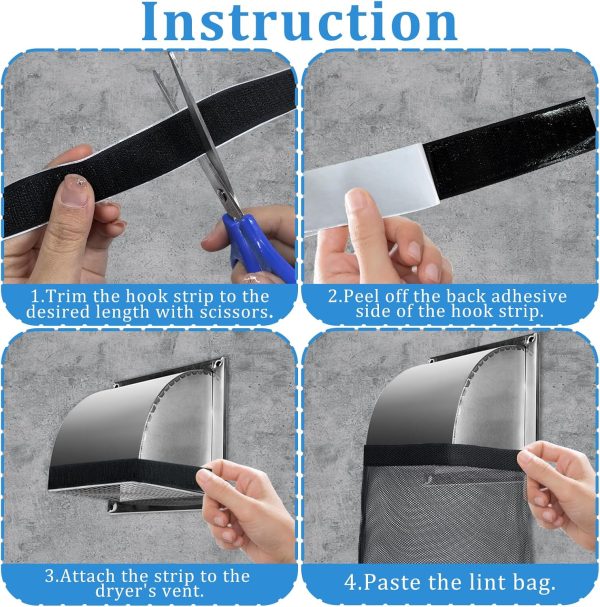 Instruction

1.Trim the hook strip to the desired length with scissors.

2.Peel off the back adhesive side of the hook strip.

3.Attach the strip to the dryer's vent.

4.Paste the lint bag.