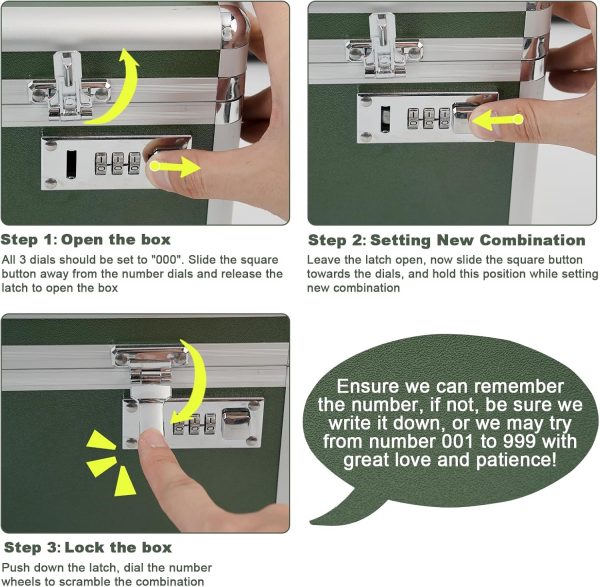 Step 1: Open the box

All 3 dials should be set to "000". Slide the square button away from the number dials and release the latch to open the box

Step 2: Setting New Combination

Leave the latch open, now slide the square button towards the dials, and hold this position while setting new combination

Step 3: Lock the box

Push down the latch, dial the number wheels to scramble the combination

Ensure we can remember the number, if not, be sure we write it down, or we may try from number 001 to 999 with great love and patience!