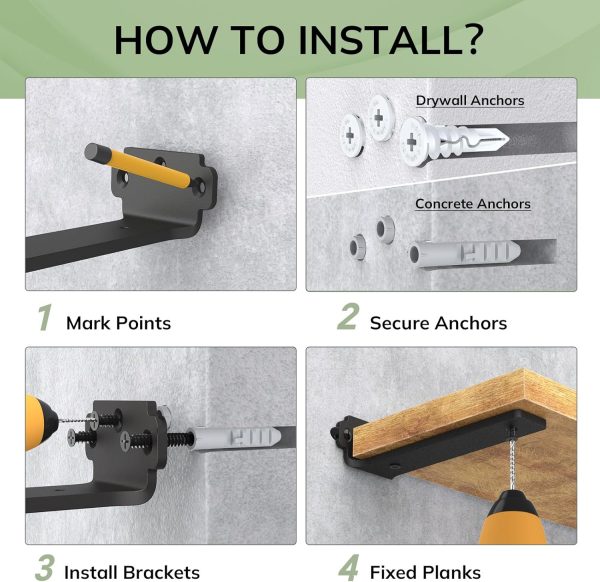 HOW TO INSTALL?

Drywall Anchors

Concrete Anchors

1 Mark Points

2 Secure Anchors

3 Install Brackets

4 Fixed Planks