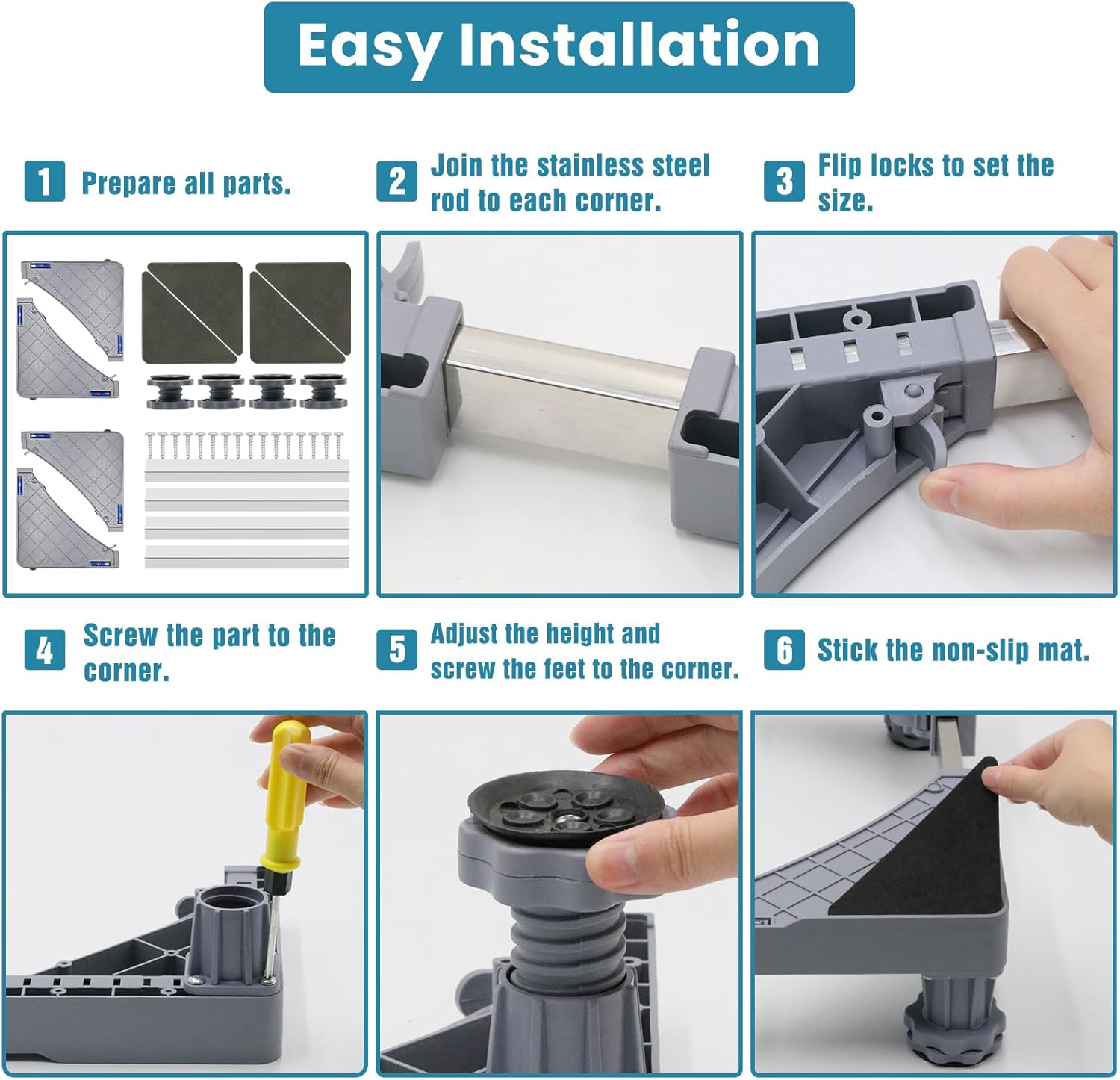 Easy Installation

1 Prepare all parts.

2 Join the stainless steel rod to each corner.

3 Flip locks to set the size.

4 Screw the part to the corner.

5 Adjust the height and screw the feet to the corner.

6 Stick the non-slip mat.