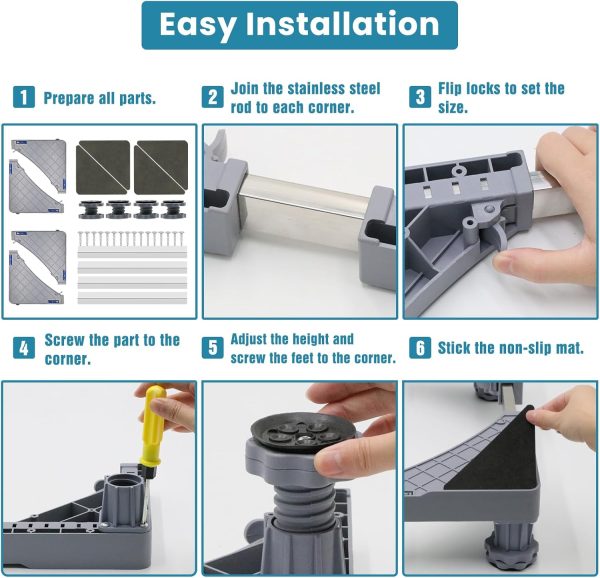 Easy Installation

1 Prepare all parts.

2 Join the stainless steel rod to each corner.

3 Flip locks to set the size.

4 Screw the part to the corner.

5 Adjust the height and screw the feet to the corner.

6 Stick the non-slip mat.