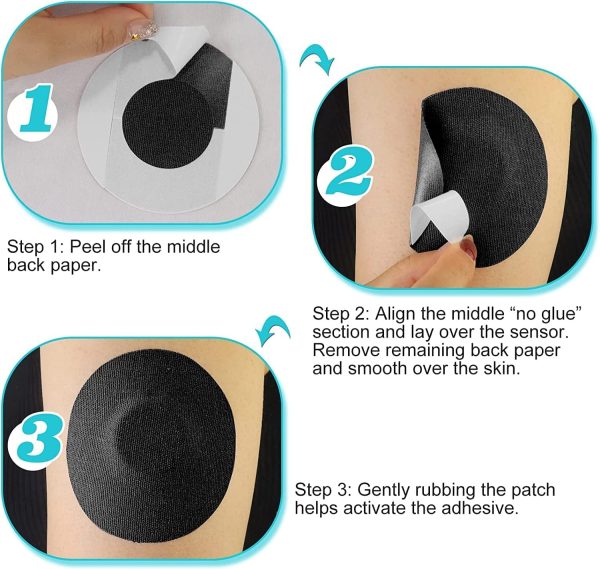 1

Step 1: Peel off the middle back paper.

2

Step 2: Align the middle “no glue” section and lay over the sensor. Remove remaining back paper and smooth over the skin.

3

Step 3: Gently rubbing the patch helps activate the adhesive.