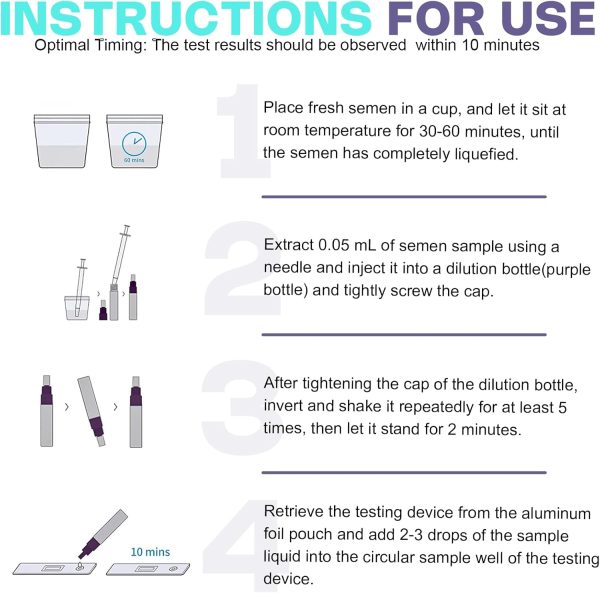 INSTRUCTIONS FOR USE

Optimal Timing: The test results should be observed within 10 minutes

60 mins

1

Place fresh semen in a cup, and let it sit at room temperature for 30-60 minutes, until the semen has completely liquefied.

2

Extract 0.05 mL of semen sample using a needle and inject it into a dilution bottle(purple bottle) and tightly screw the cap.

3

After tightening the cap of the dilution bottle, invert and shake it repeatedly for at least 5 times, then let it stand for 2 minutes.

10 mins

4

Retrieve the testing device from the aluminum foil pouch and add 2-3 drops of the sample liquid into the circular sample well of the testing device.