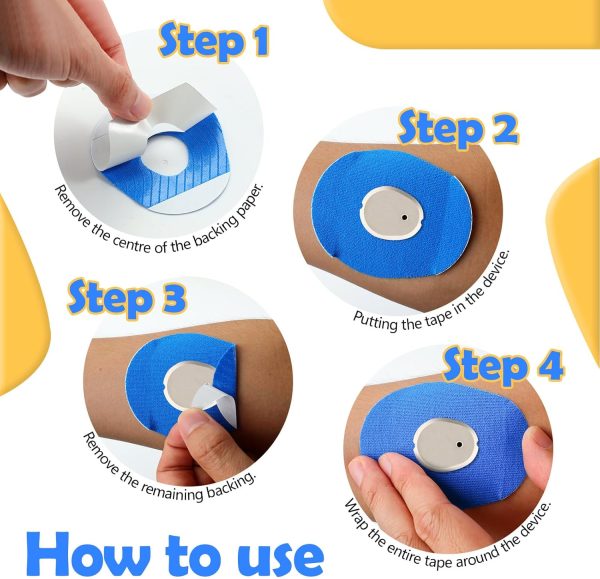 Step 1

Remove the centre of the backing paper.

Step 2

Putting the tape in the device.

Step 3

Remove the remaining backing.

Step 4

Wrap the entire tape around the device.

How to use