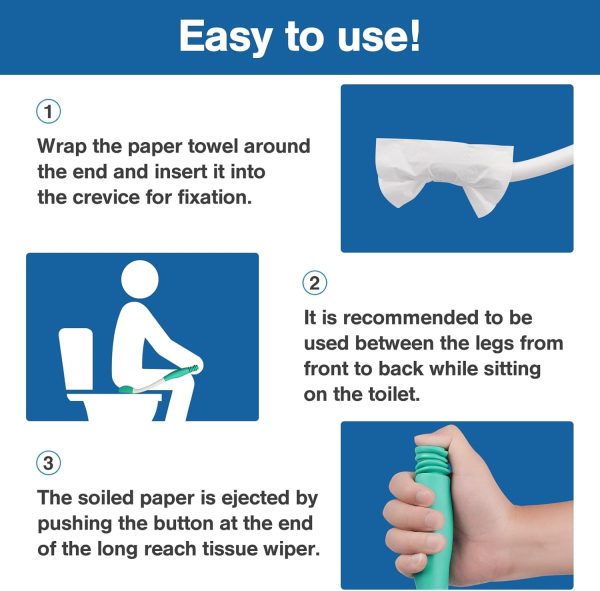 Easy to use!

1

Wrap the paper towel around the end and insert it into the crevice for fixation.

2

It is recommended to be used between the legs from front to back while sitting on the toilet.

3

The soiled paper is ejected by pushing the button at the end of the long reach tissue wiper.