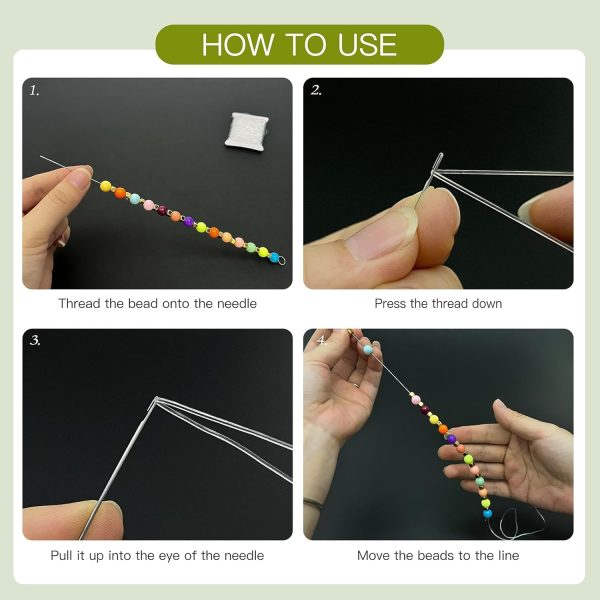 HOW TO USE

1.

Thread the bead onto the needle

2.

Press the thread down

3.

Pull it up into the eye of the needle

4.

Move the beads to the line