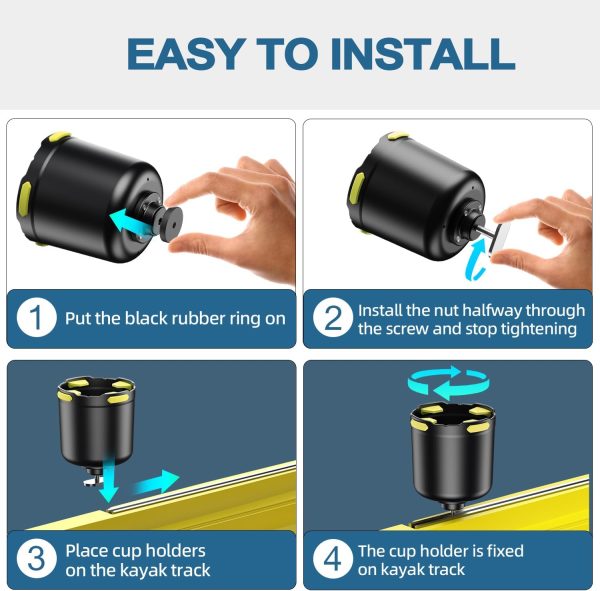 EASY TO INSTALL

1 Put the black rubber ring on

2 Install the nut halfway through the screw and stop tightening

3 Place cup holders on the kayak track

4 The cup holder is fixed on kayak track