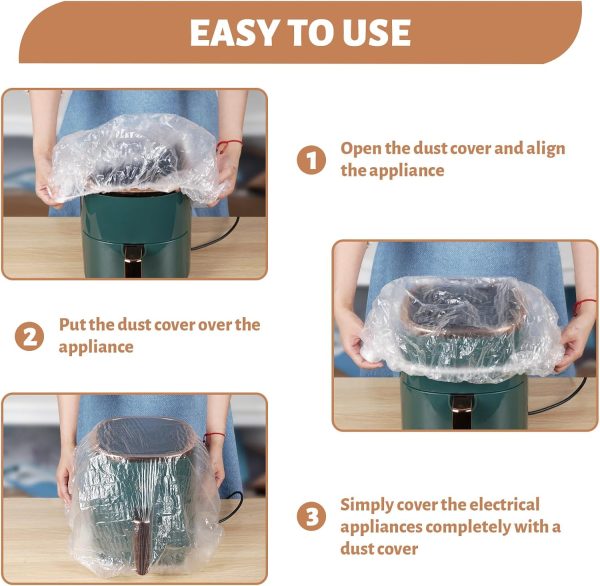 EASY TO USE

1 Open the dust cover and align the appliance

2 Put the dust cover over the appliance

3 Simply cover the electrical appliances completely with a dust cover