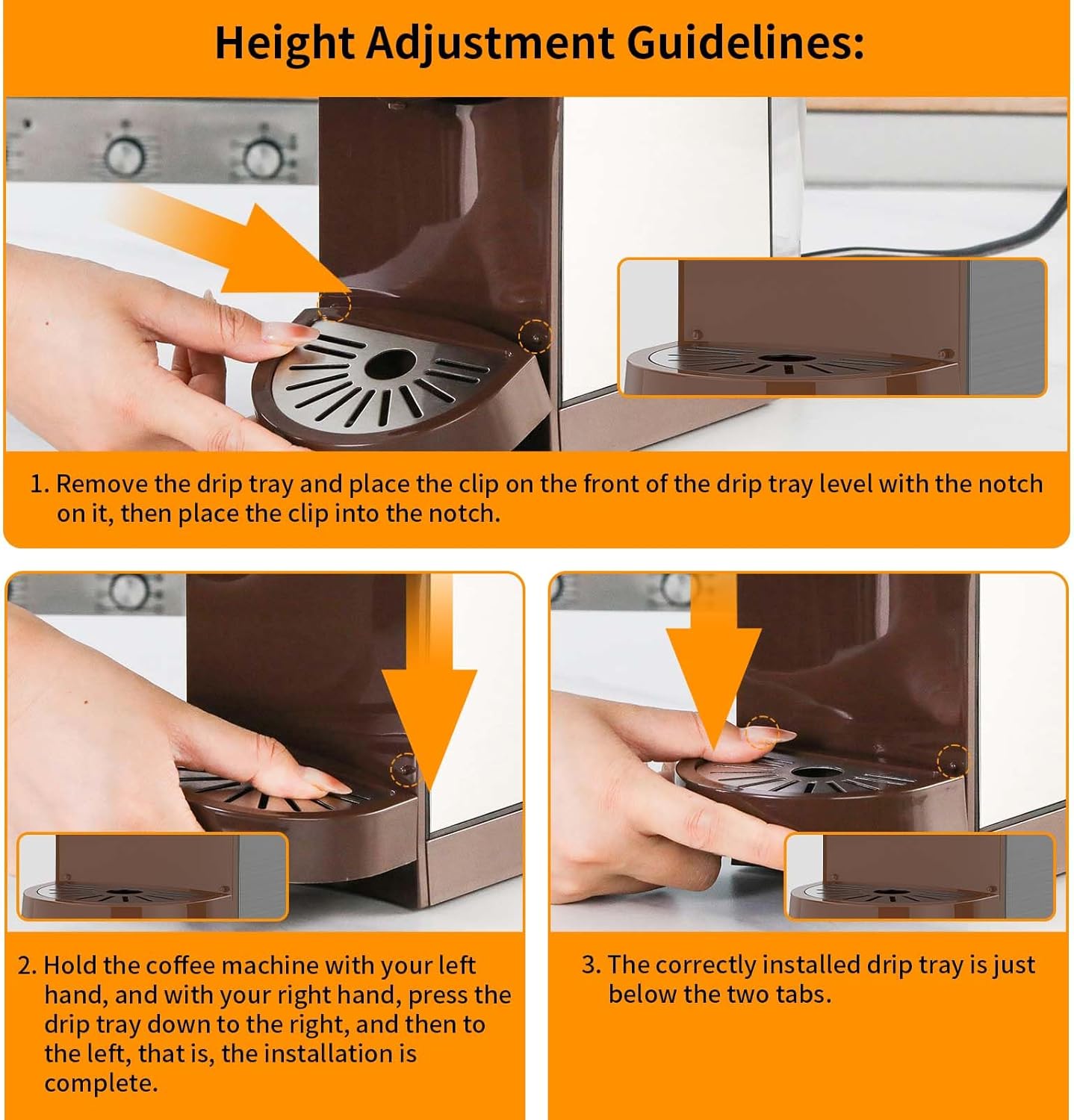 Height Adjustment Guidelines:

1. Remove the drip tray and place the clip on the front of the drip tray level with the notch on it, then place the clip into the notch.

2. Hold the coffee machine with your left hand, and with your right hand, press the drip tray down to the right, and then to the left, that is, the installation is complete.

3. The correctly installed drip tray is just below the two tabs.