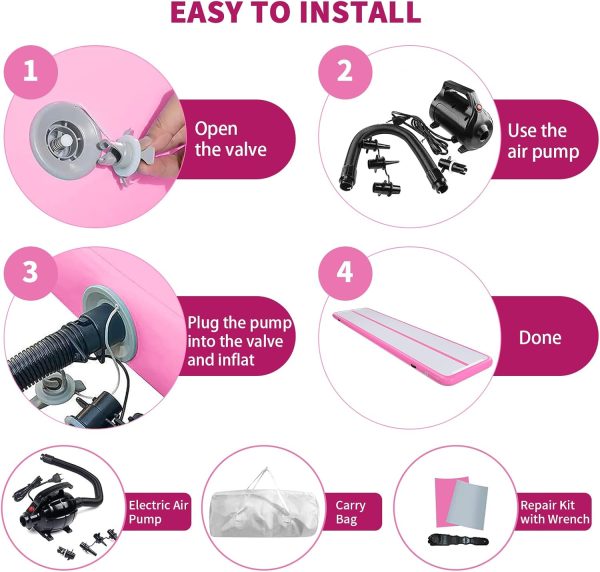 EASY TO INSTALL

1

Open the valve

2

Use the air pump

3

Plug the pump into the valve and inflat

4

Done

Electric Air Pump

Carry Bag

Repair Kit with Wrench