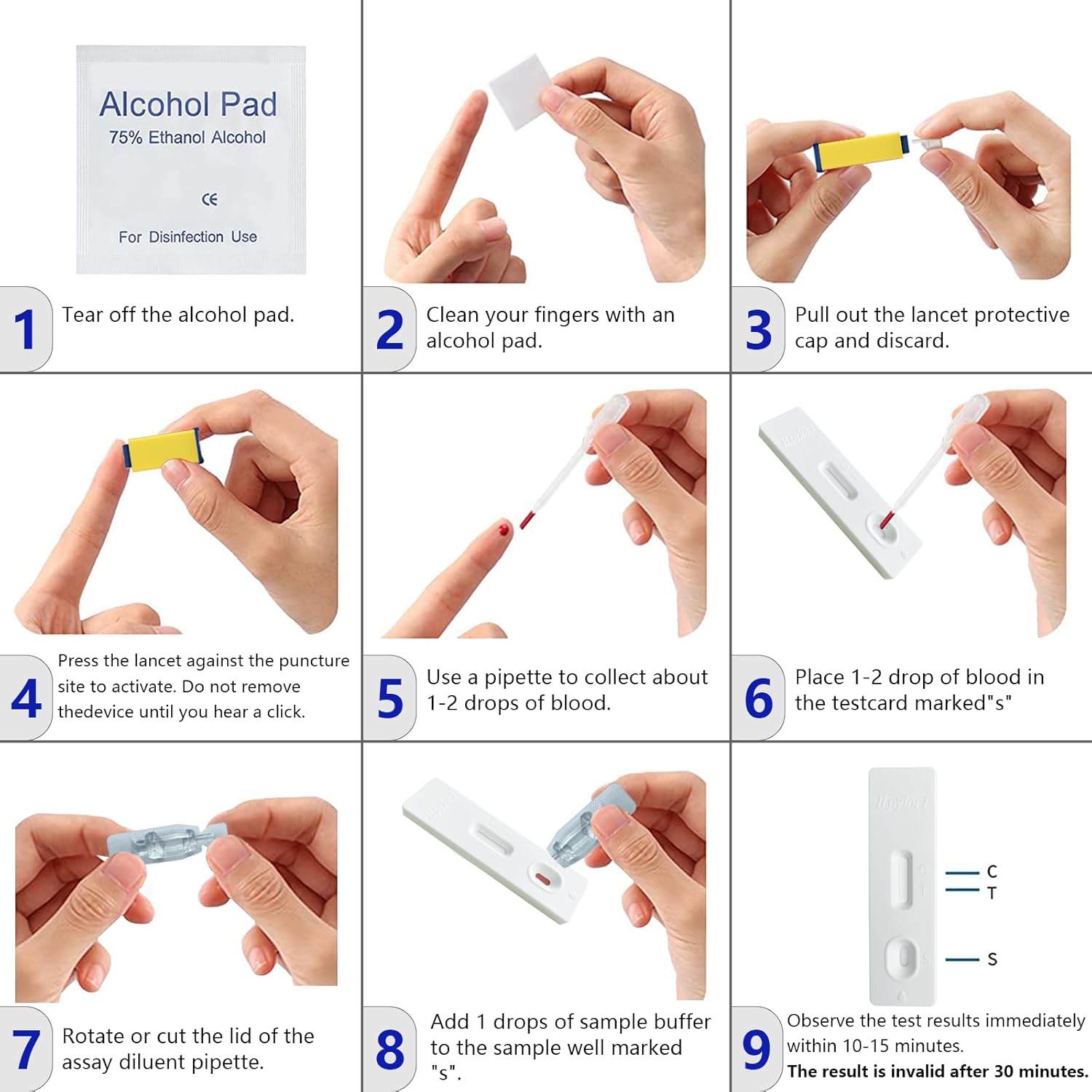 Alcohol Pad
75% Ethanol Alcohol
CE
For Disinfection Use

1 Tear off the alcohol pad.

2 Clean your fingers with an alcohol pad.

3 Pull out the lancet protective cap and discard.

4 Press the lancet against the puncture site to activate. Do not remove thedevice until you hear a click.

5 Use a pipette to collect about 1-2 drops of blood.

6 Place 1-2 drop of blood in the testcard marked"s"

7 Rotate or cut the lid of the assay diluent pipette.

8 Add 1 drops of sample buffer to the sample well marked "s".

C
T
S

9 Observe the test results immediately within 10-15 minutes.
The result is invalid after 30 minutes.