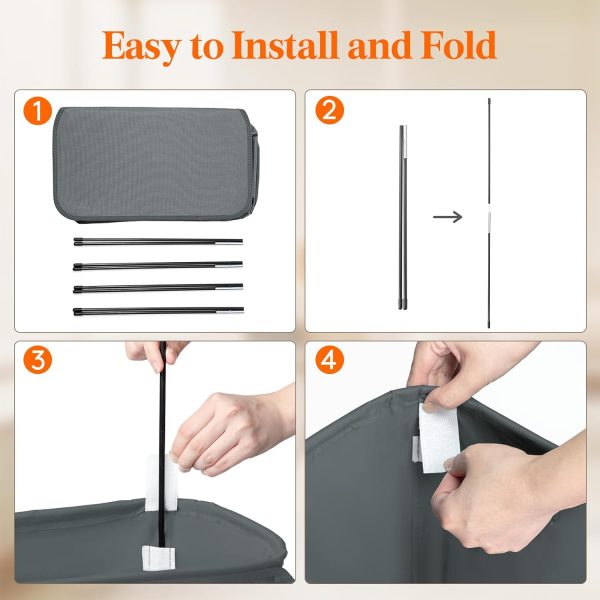 Easy to Install and Fold

1

2

3

4