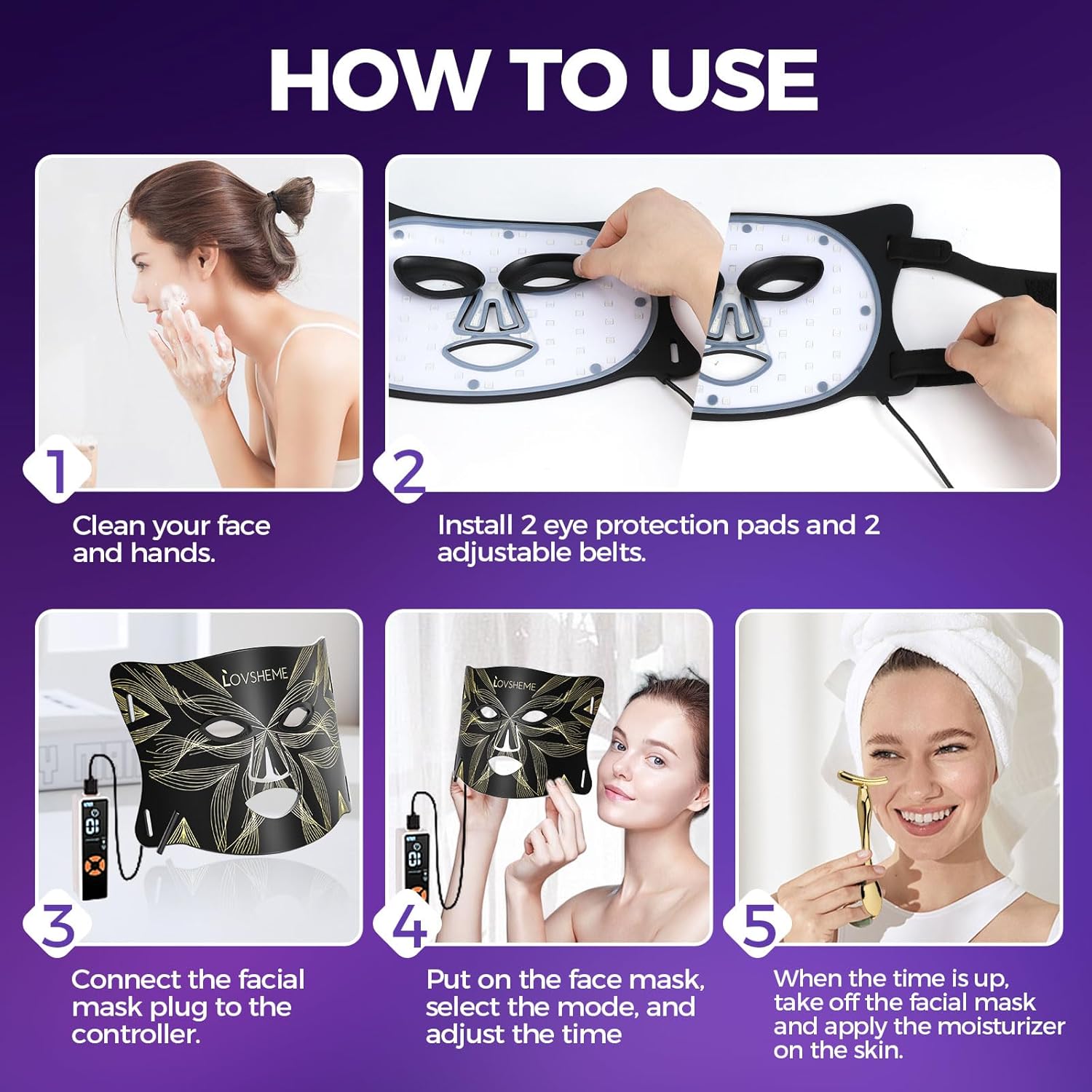 HOW TO USE

1

Clean your face and hands.

2

Install 2 eye protection pads and 2 adjustable belts.

LOVSHEME

3

Connect the facial mask plug to the controller.

LOVSHEME

4

Put on the face mask, select the mode, and adjust the time

5

When the time is up, take off the facial mask and apply the moisturizer on the skin.