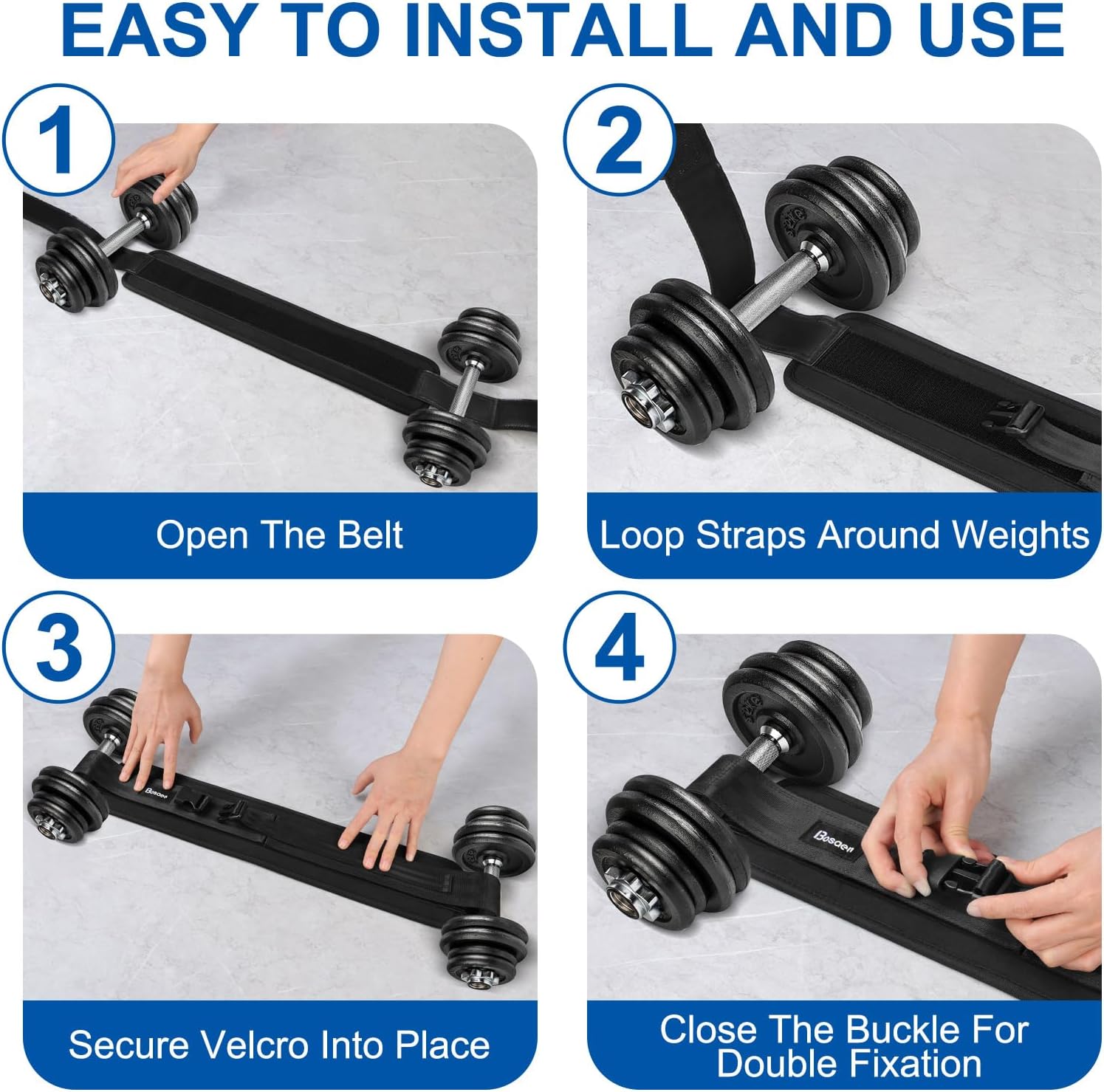 EASY TO INSTALL AND USE

1

Open The Belt

2

Loop Straps Around Weights

3

Bosaen

Secure Velcro Into Place

4

Bosaen

Close The Buckle For Double Fixation