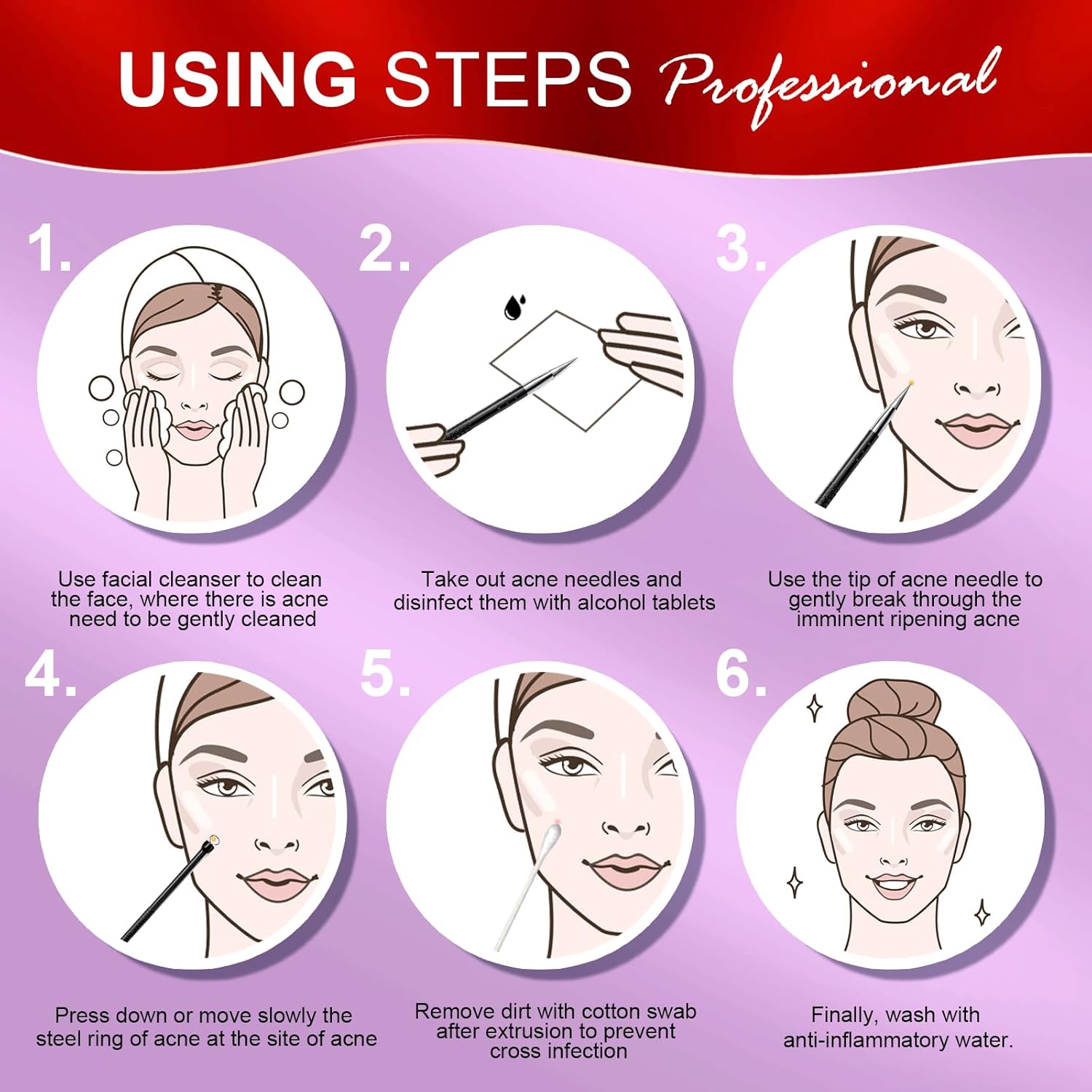 USING STEPS Professional

1.

Use facial cleanser to clean the face, where there is acne need to be gently cleaned

2.

Take out acne needles and disinfect them with alcohol tablets

3.

Use the tip of acne needle to gently break through the imminent ripening acne

4.

Press down or move slowly the steel ring of acne at the site of acne

5.

Remove dirt with cotton swab after extrusion to prevent cross infection

6.

Finally, wash with anti-inflammatory water.